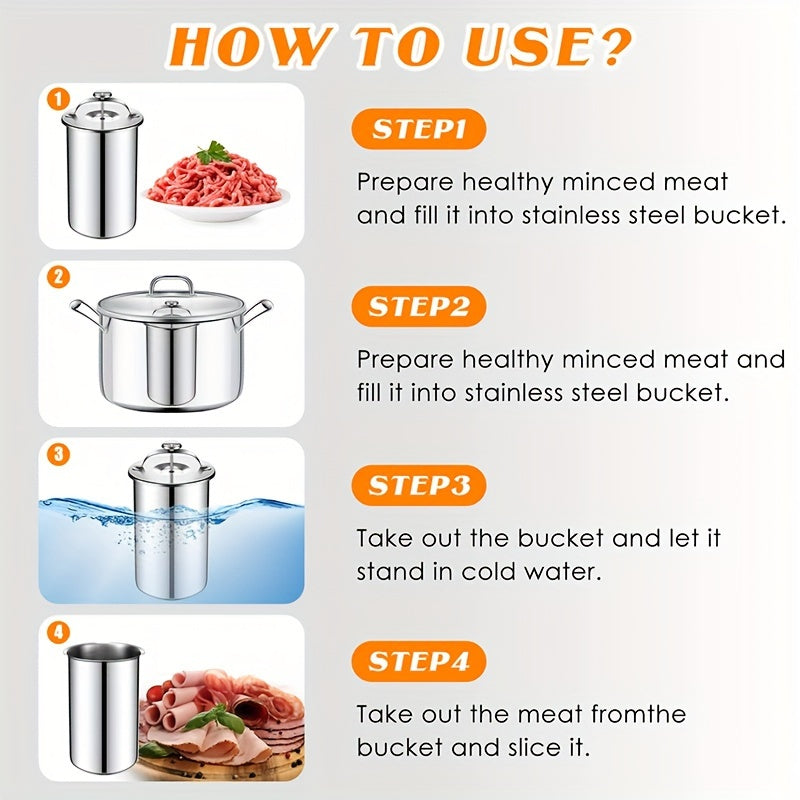 HOW TO USE?

1

STEP1

Prepare healthy minced meat and fill it into stainless steel bucket.

2

STEP2

Prepare healthy minced meat and fill it into stainless steel bucket.

3

STEP3

Take out the bucket and let it stand in cold water.

4

STEP4

Take out the meat fromthe bucket and slice it.