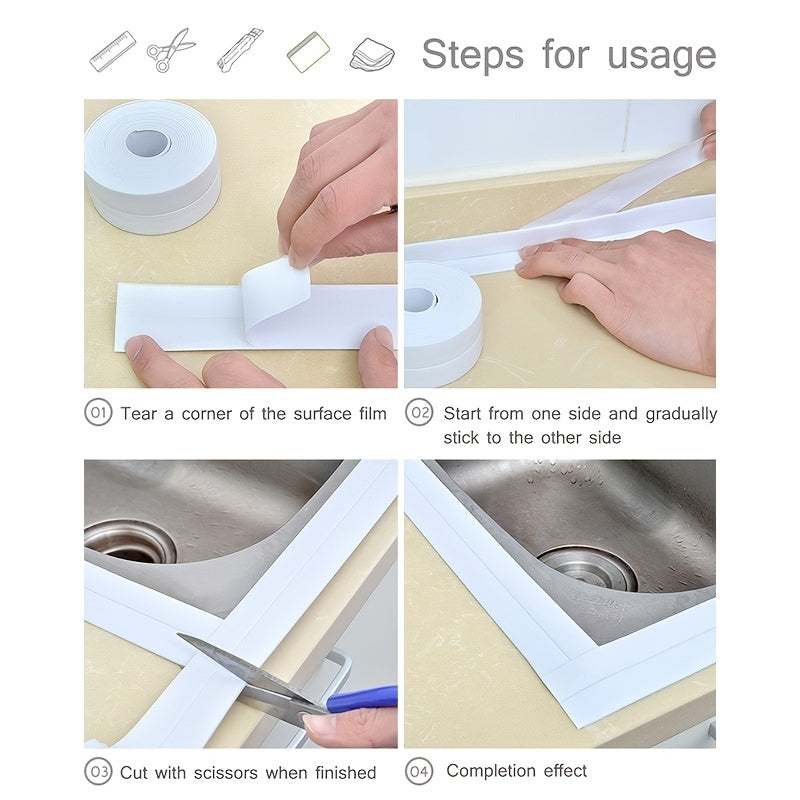 Steps for usage

01 Tear a corner of the surface film

02 Start from one side and gradually stick to the other side

03 Cut with scissors when finished

04 Completion effect