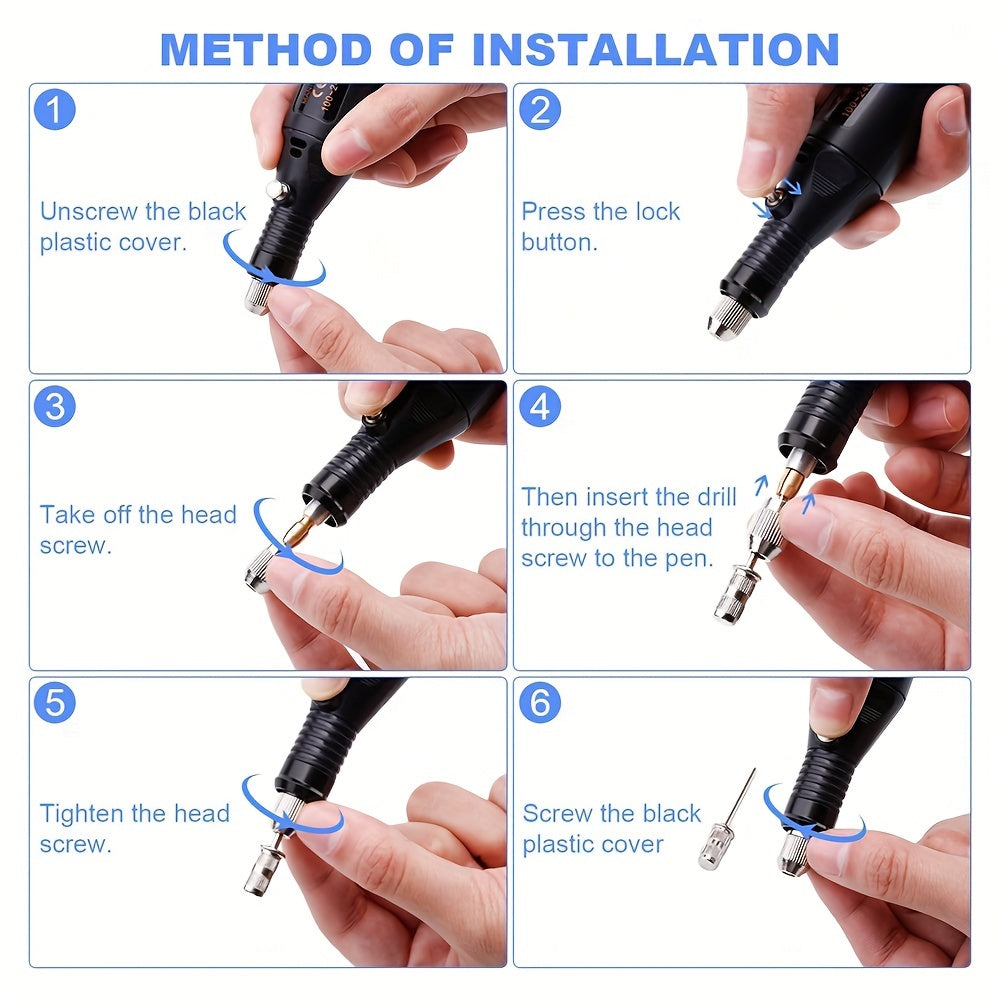 METHOD OF INSTALLATION

1

Unscrew the black plastic cover.

2

Press the lock button.

3

Take off the head screw.

4

Then insert the drill through the head screw to the pen.

5

Tighten the head screw.

6

Screw the black plastic cover