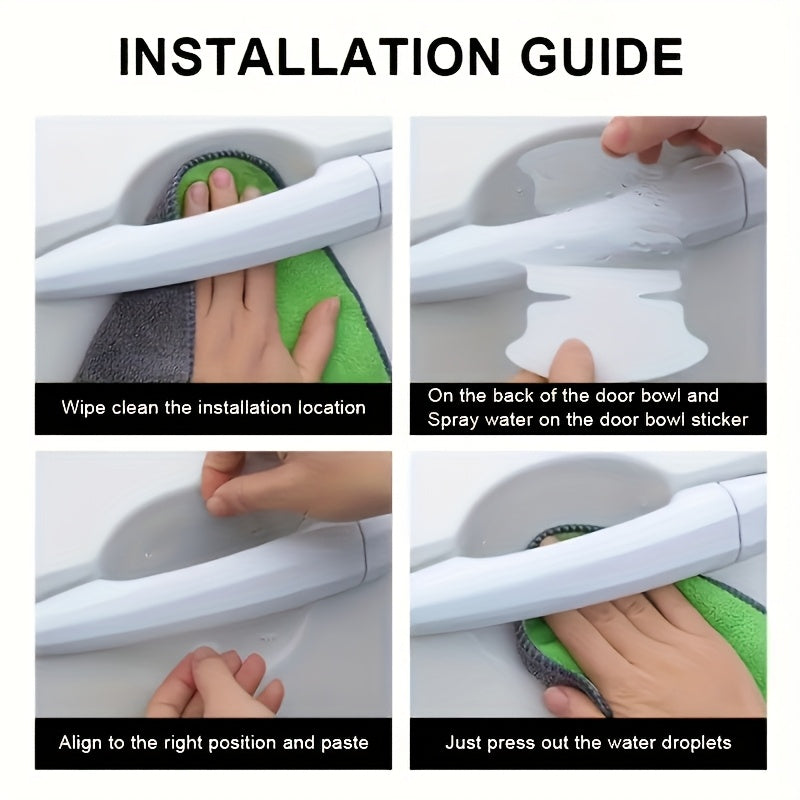 INSTALLATION GUIDE

Wipe clean the installation location

On the back of the door bowl and Spray water on the door bowl sticker

Align to the right position and paste

Just press out the water droplets