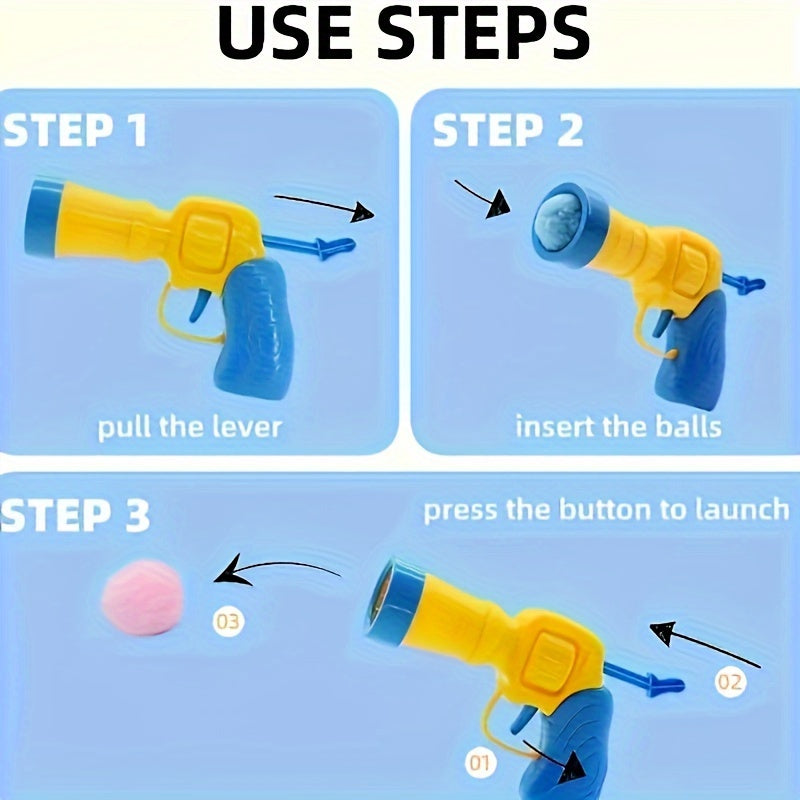 USE STEPS

STEP 1

pull the lever

STEP 2

insert the balls

STEP 3

press the button to launch

03

02

01