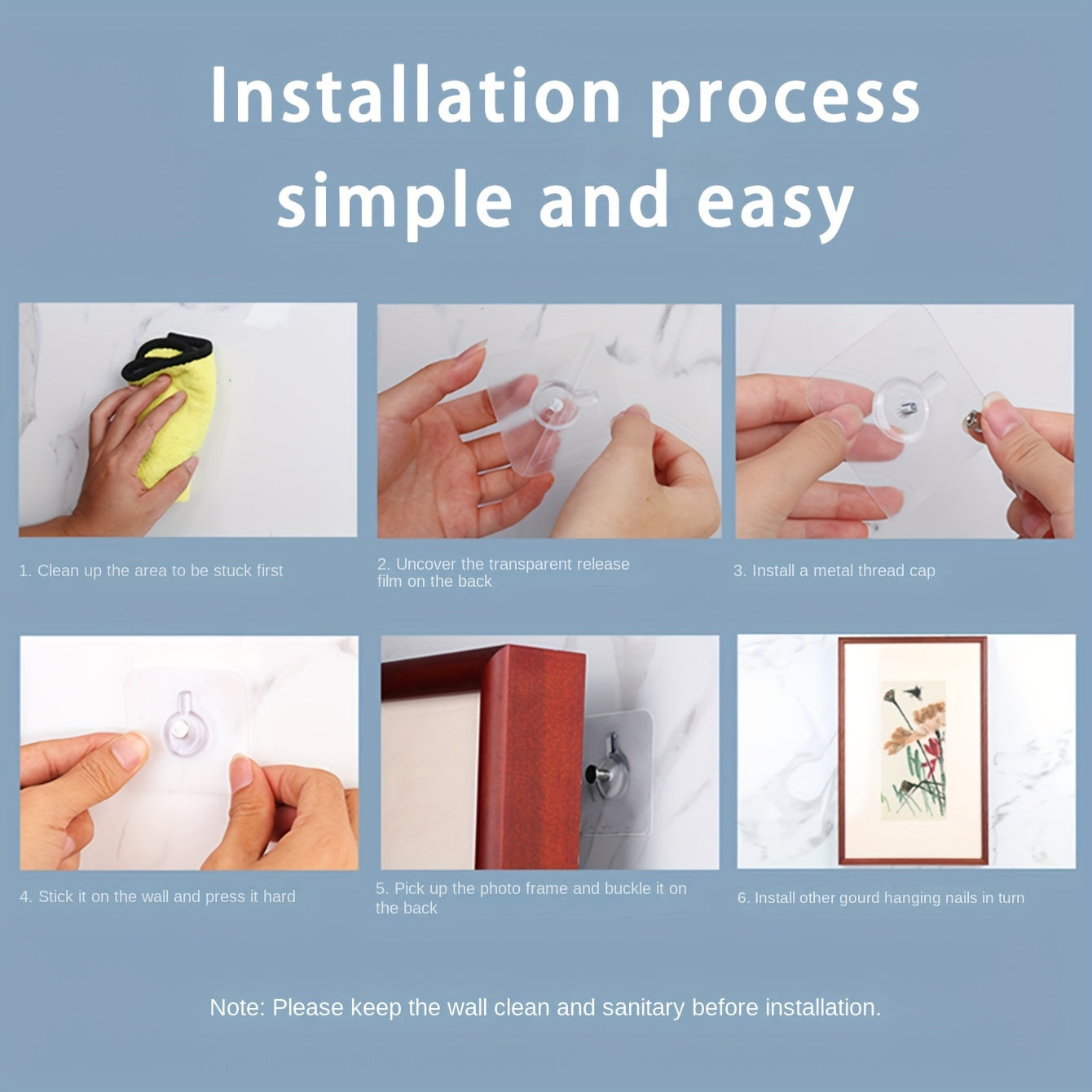 Installation process simple and easy

1. Clean up the area to be stuck first

2. Uncover the transparent release film on the back

3. Install a metal thread cap

4. Stick it on the wall and press it hard

5. Pick up the photo frame and buckle it on the back

6. Install other gourd hanging nails in turn

Note: Please keep the wall clean and sanitary before installation.