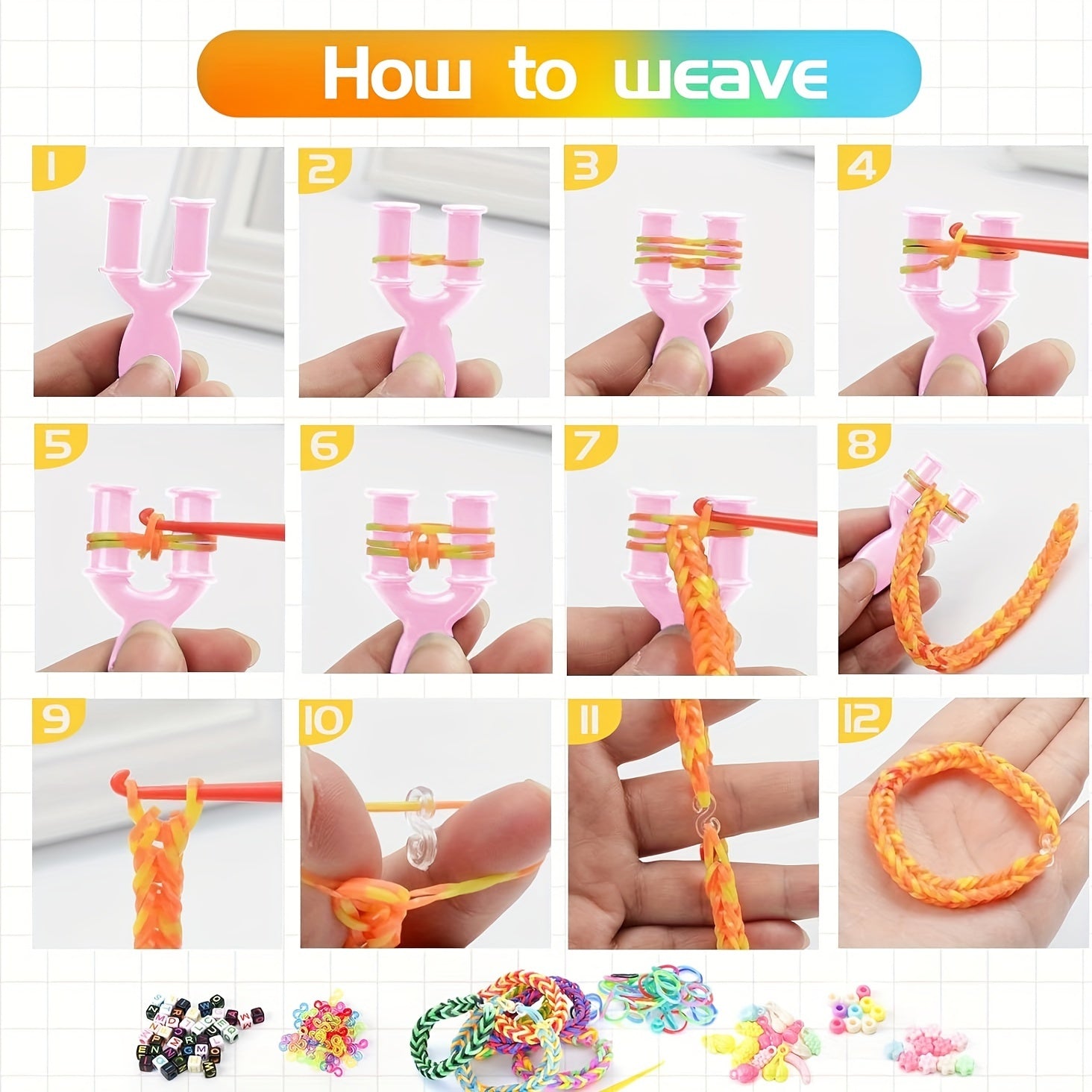 How to weave

1

2

3

4

5

6

7

8

9

10

11

12