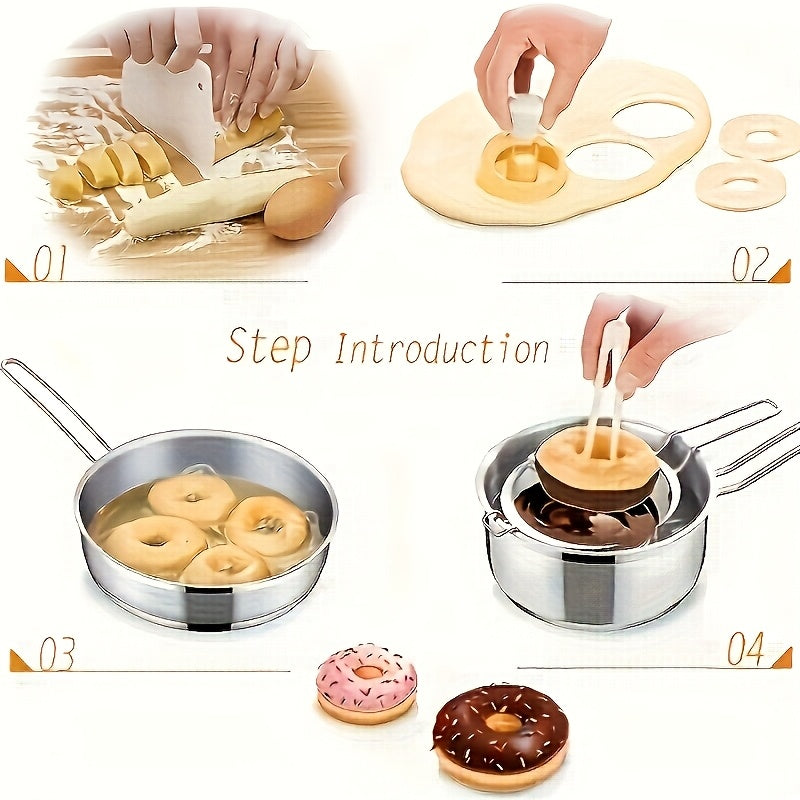 01

02

Step Introduction

03

04