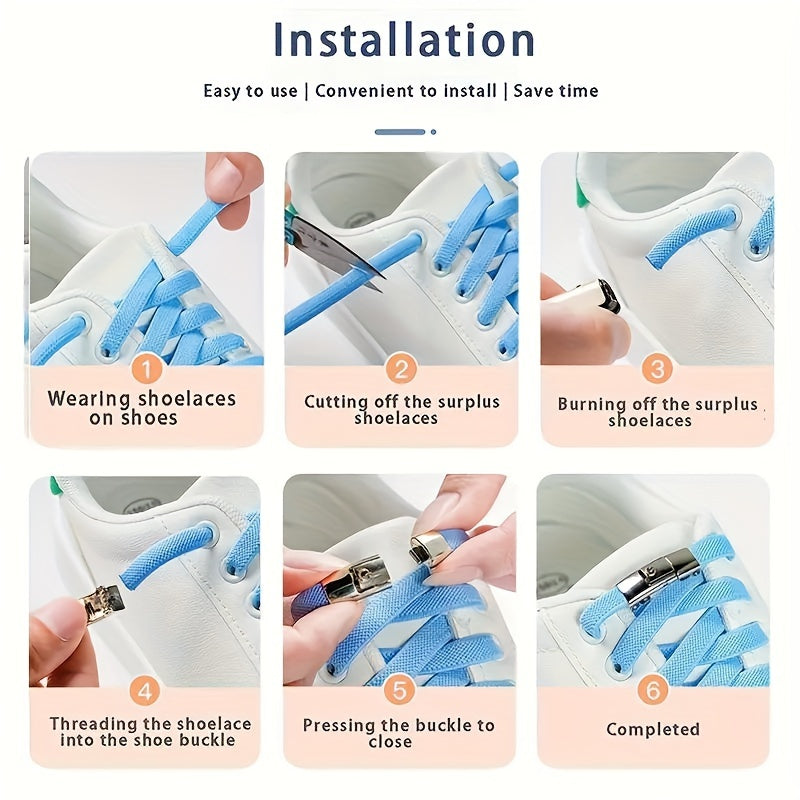 Installation

Easy to use | Convenient to install | Save time

1
Wearing shoelaces on shoes

2
Cutting off the surplus shoelaces

3
Burning off the surplus shoelaces

4
Threading the shoelace into the shoe buckle

5
Pressing the buckle to close

6
Completed