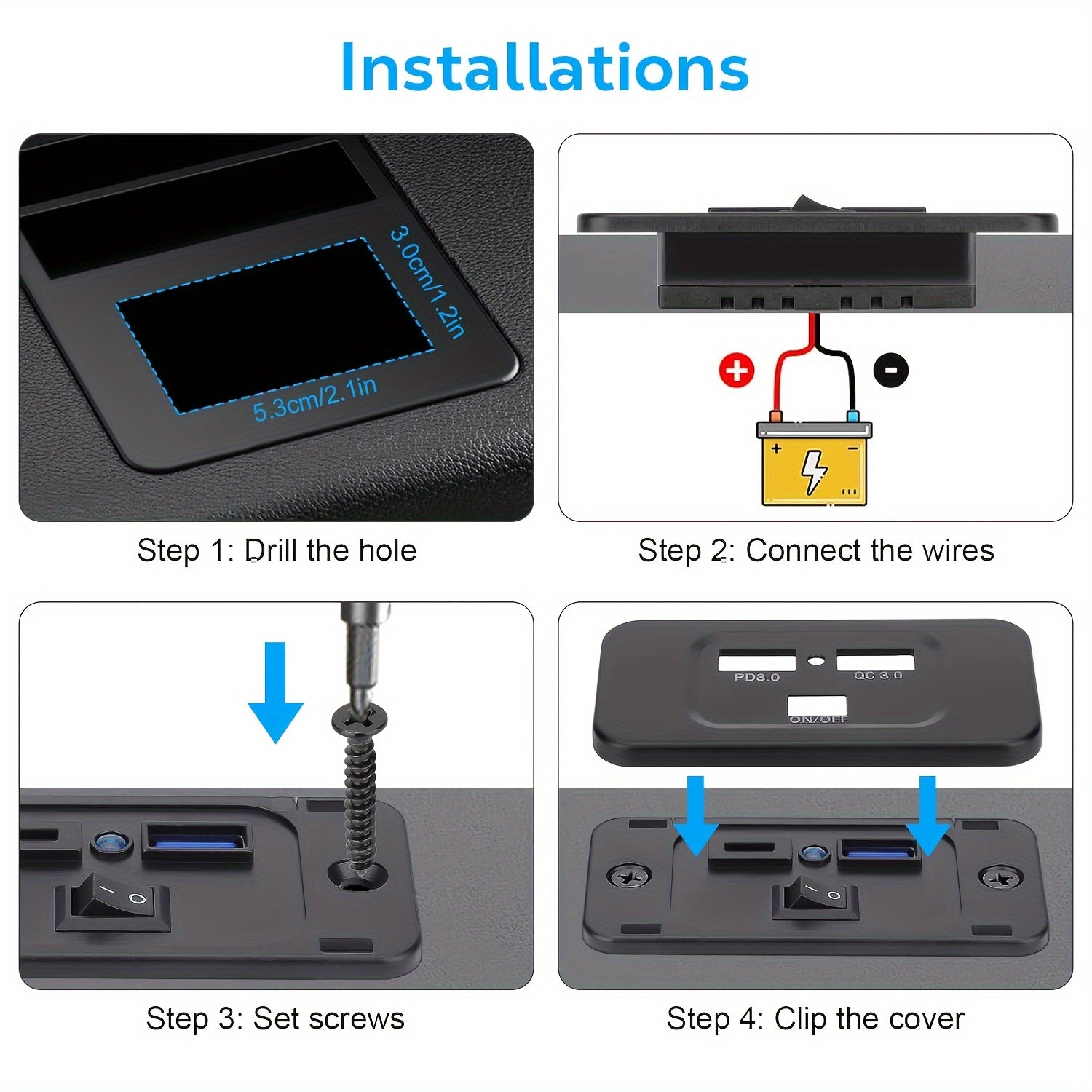 Installations

3.0cm/1.2in

5.3cm/2.1in

Step 1: Drill the hole

+

-

+ -

Step 2: Connect the wires

Step 3: Set screws

PD3.0

QC 3.0

ON/OFF

Step 4: Clip the cover