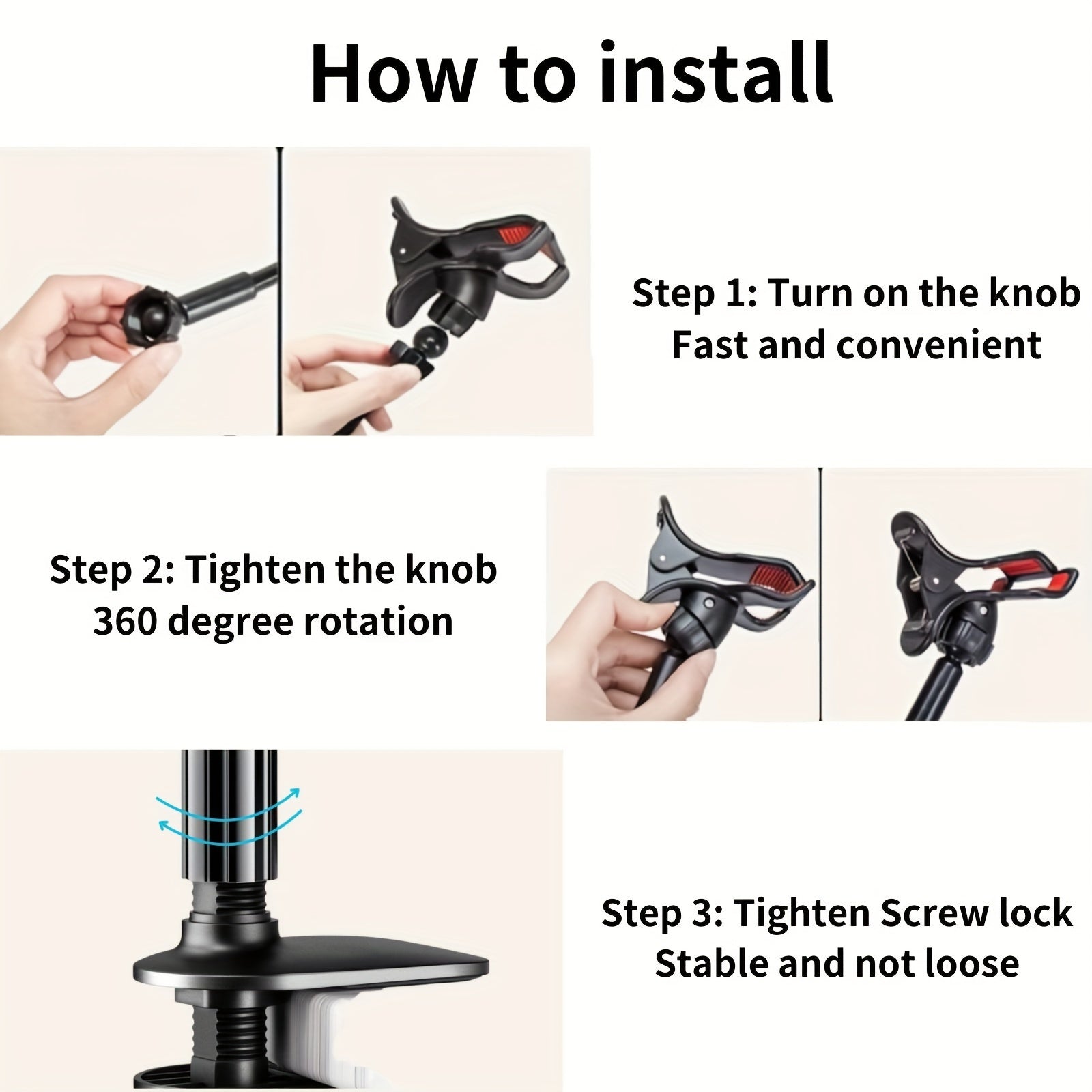 How to install

Step 1: Turn on the knob
Fast and convenient

Step 2: Tighten the knob
360 degree rotation

Step 3: Tighten Screw lock
Stable and not loose