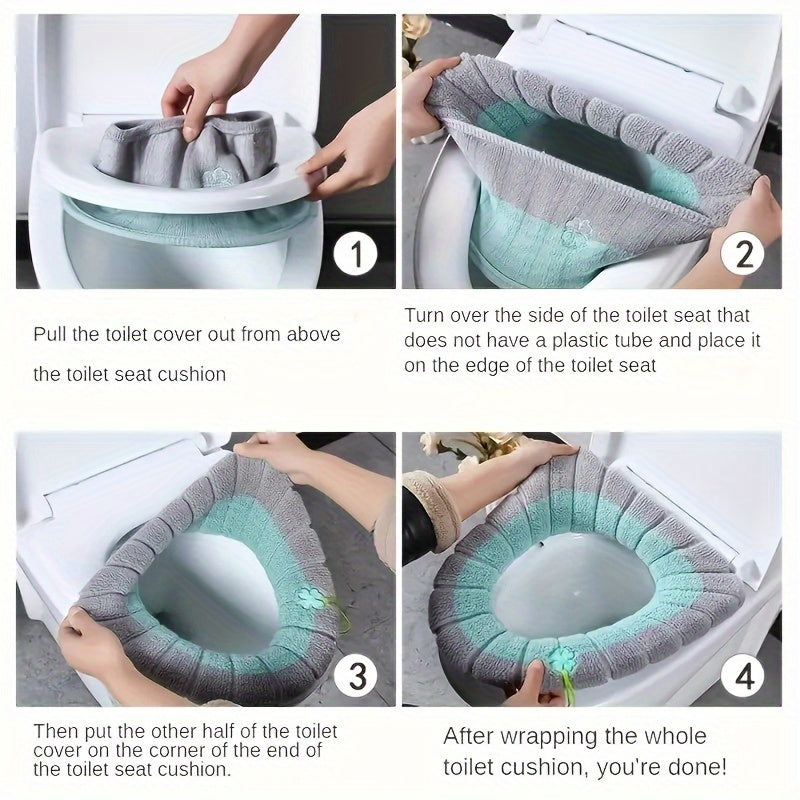 1

Pull the toilet cover out from above

the toilet seat cushion

2

Turn over the side of the toilet seat that does not have a plastic tube and place it on the edge of the toilet seat

3

Then put the other half of the toilet cover on the corner of the end of the toilet seat cushion.

4

After wrapping the whole toilet cushion, you're done!