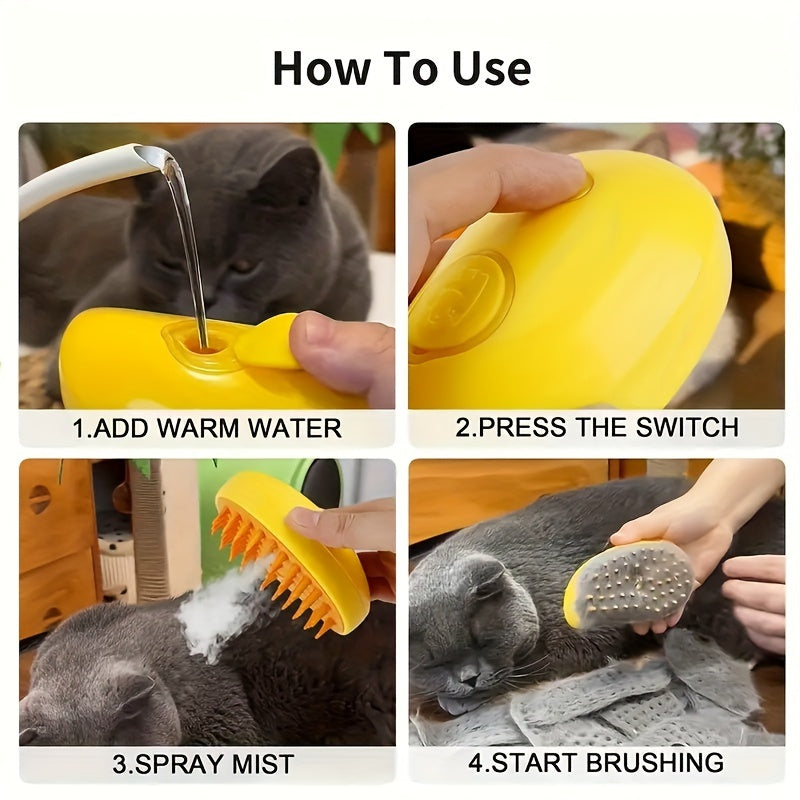 How To Use

1.ADD WARM WATER

2.PRESS THE SWITCH

3.SPRAY MIST

4.START BRUSHING