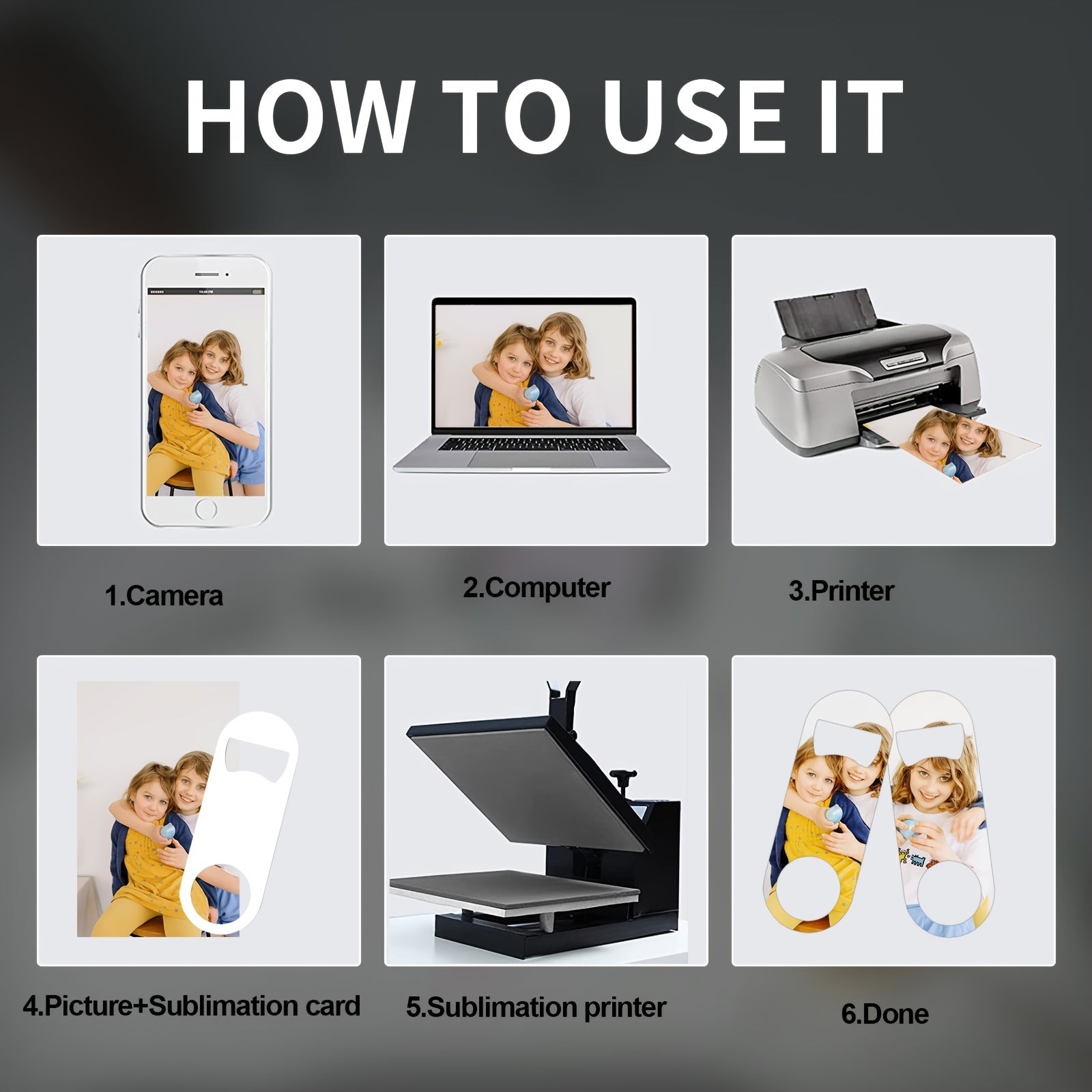 HOW TO USE IT

1.Camera

2.Computer

3.Printer

4.Picture+Sublimation card

5.Sublimation printer

6.Done