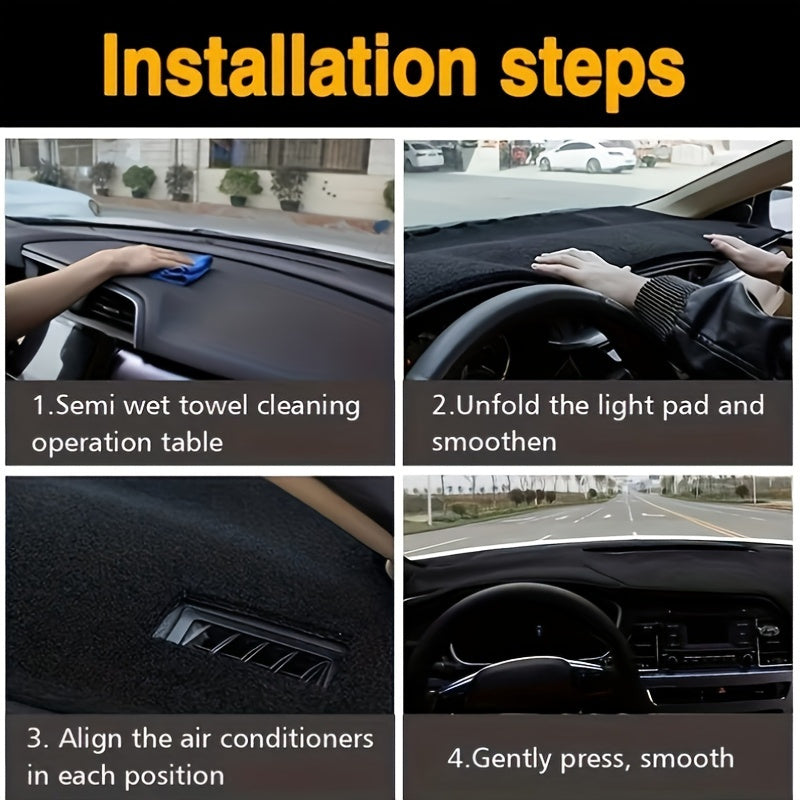 Installation steps

1.Semi wet towel cleaning operation table

2.Unfold the light pad and smoothen

3. Align the air conditioners in each position

4.Gently press, smooth