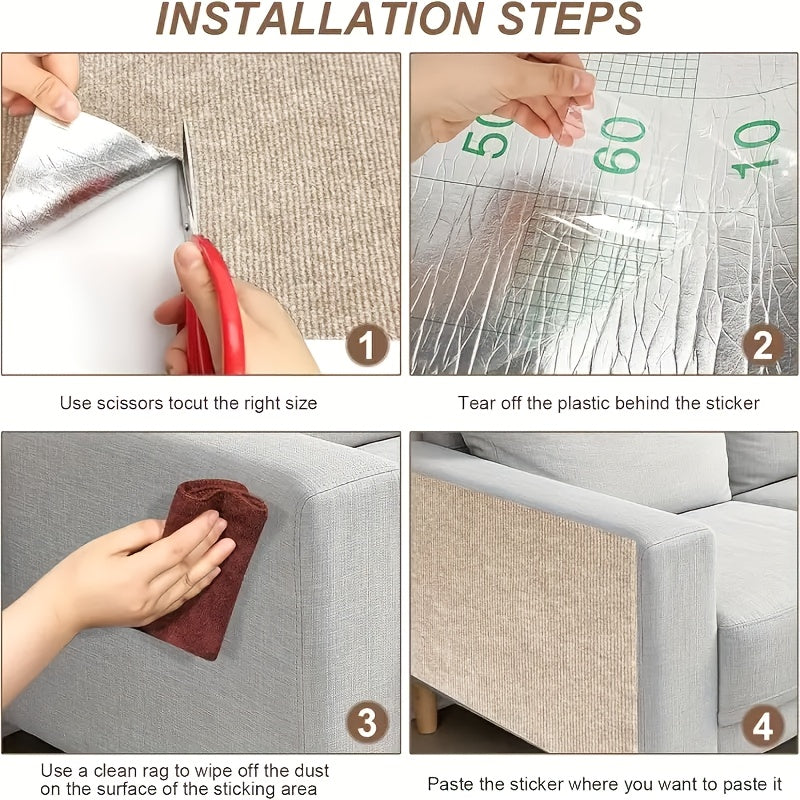 INSTALLATION STEPS

1

Use scissors tocut the right size

50 60 10

2

Tear off the plastic behind the sticker

3

Use a clean rag to wipe off the dust on the surface of the sticking area

4

Paste the sticker where you want to paste it