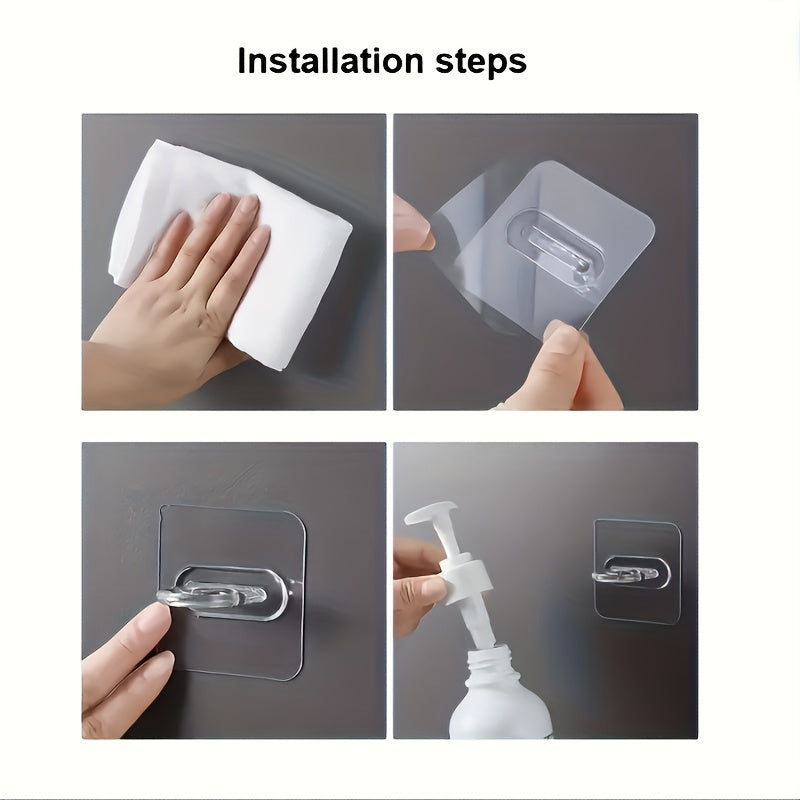 Installation steps