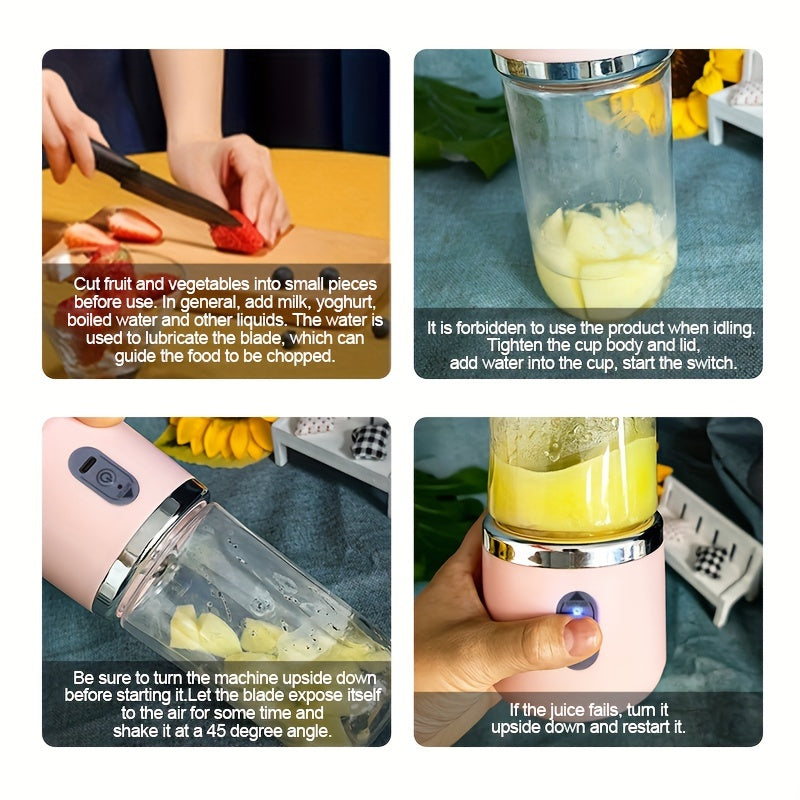 Cut fruit and vegetables into small pieces before use. In general, add milk, yoghurt, boiled water and other liquids. The water is used to lubricate the blade, which can guide the food to be chopped.

It is forbidden to use the product when idling. Tighten the cup body and lid, add water into the cup, start the switch.

Be sure to turn the machine upside down before starting it.Let the blade expose itself to the air for some time and shake it at a 45 degree angle.

If the juice fails, turn it upside down and restart it.