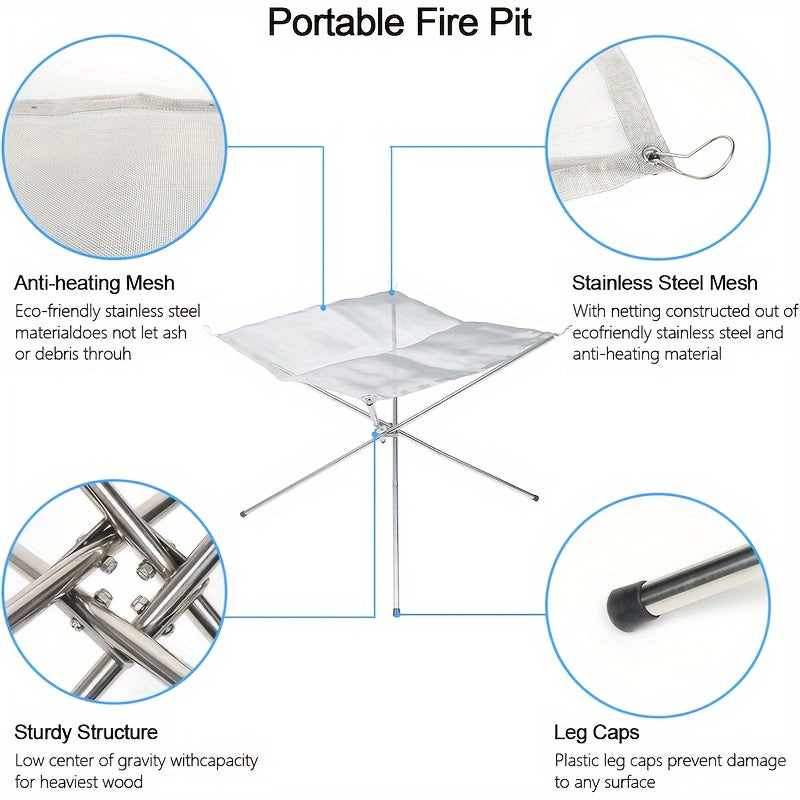 Portable Fire Pit

Anti-heating Mesh
Eco-friendly stainless steel materialdoes not let ash or debris throuh

Stainless Steel Mesh
With netting constructed out of ecofriendly stainless steel and anti-heating material

Sturdy Structure
Low center of gravity withcapacity for heaviest wood

Leg Caps
Plastic leg caps prevent damage to any surface