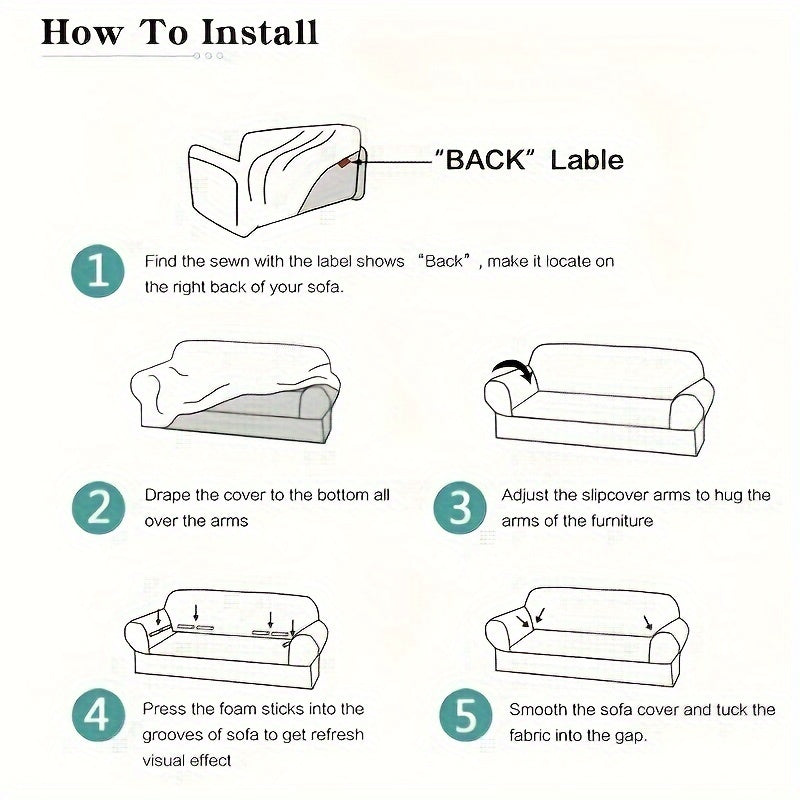 How To Install

"BACK" Lable

1 Find the sewn with the label shows "Back", make it locate on the right back of your sofa.

2 Drape the cover to the bottom all over the arms

3 Adjust the slipcover arms to hug the arms of the furniture

4 Press the foam sticks into the grooves of sofa to get refresh visual effect

5 Smooth the sofa cover and tuck the fabric into the gap.