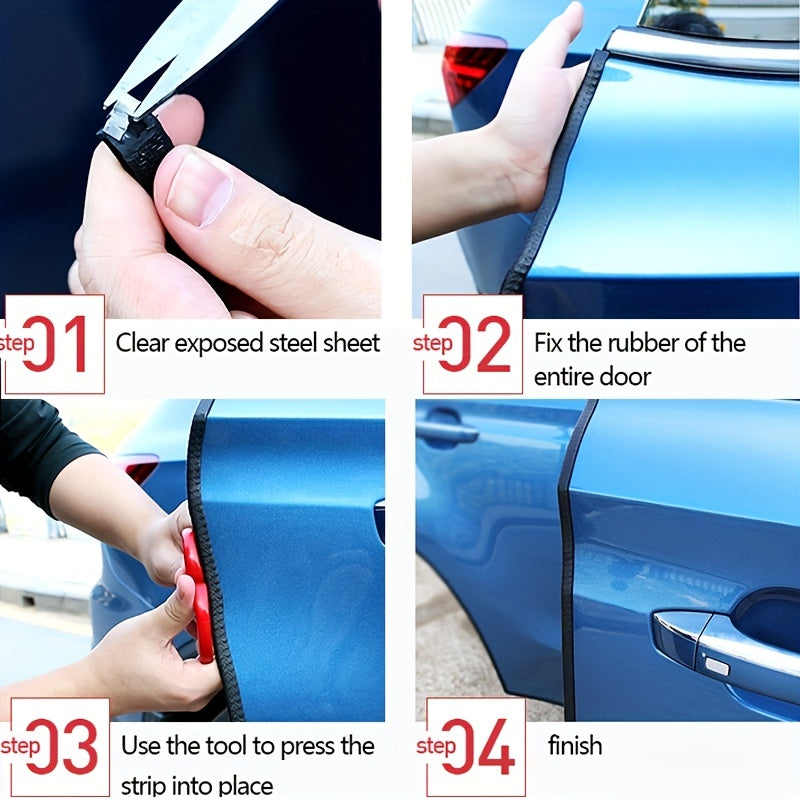 step 01 Clear exposed steel sheet

step 02 Fix the rubber of the entire door

step 03 Use the tool to press the strip into place

step 04 finish