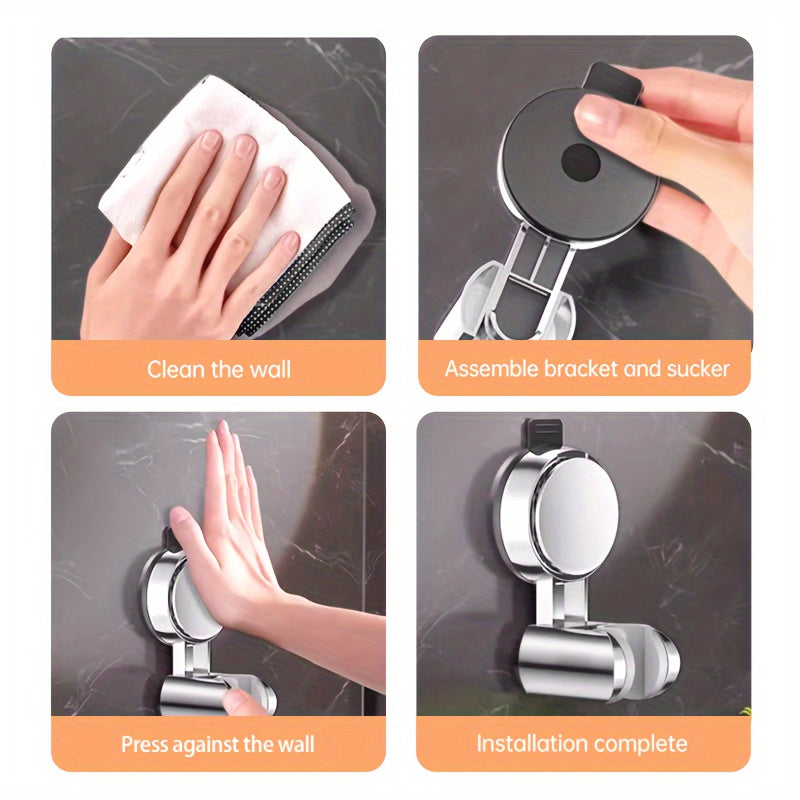 Clean the wall

Assemble bracket and sucker

Press against the wall

Installation complete