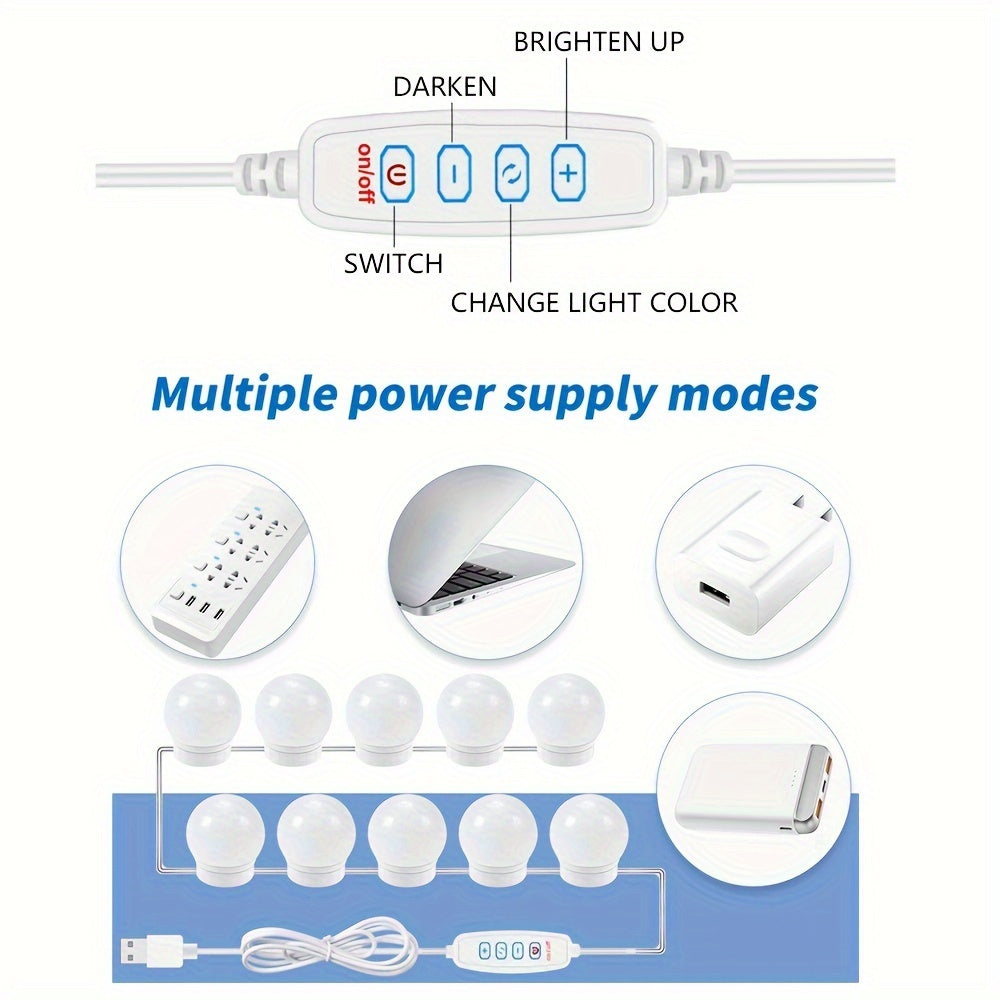 BRIGHTEN UP

DARKEN

on/off

SWITCH

CHANGE LIGHT COLOR

Multiple power supply modes