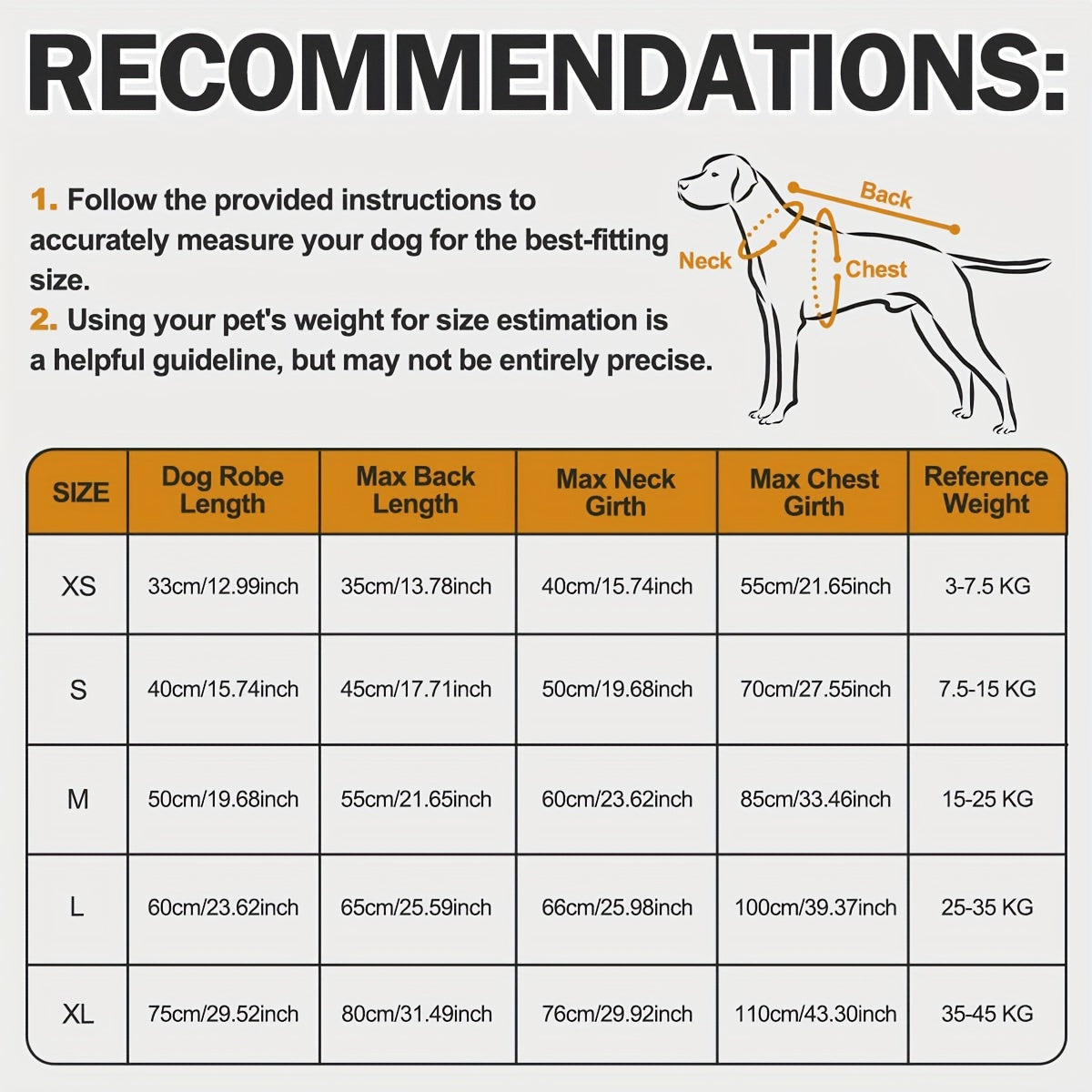 RECOMMENDATIONS:

1. Follow the provided instructions to accurately measure your dog for the best-fitting size.
2. Using your pet's weight for size estimation is a helpful guideline, but may not be entirely precise.

Back
Neck
Chest

| SIZE | Dog Robe Length | Max Back Length | Max Neck Girth | Max Chest Girth | Reference Weight |
|---|---|---|---|---|---|
| XS | 33cm/12.99inch | 35cm/13.78inch | 40cm/15.74inch | 55cm/21.65inch | 3-7.5 KG |
| S | 40cm/15.74inch | 45cm/17.71inch | 50cm/19.68inch | 70cm/27.55inch | 7.5-15 KG |
| M | 50cm/19.68inch | 55cm/21.65inch | 60cm/23.62inch | 85cm/33.46inch | 15-25 KG |
| L | 60cm/23.62inch | 65cm/25.59inch | 66cm/25.98inch | 100cm/39.37inch | 25-35 KG |
| XL | 75cm/29.52inch | 80cm/31.49inch | 76cm/29.92inch | 110cm/43.30inch | 35-45 KG |