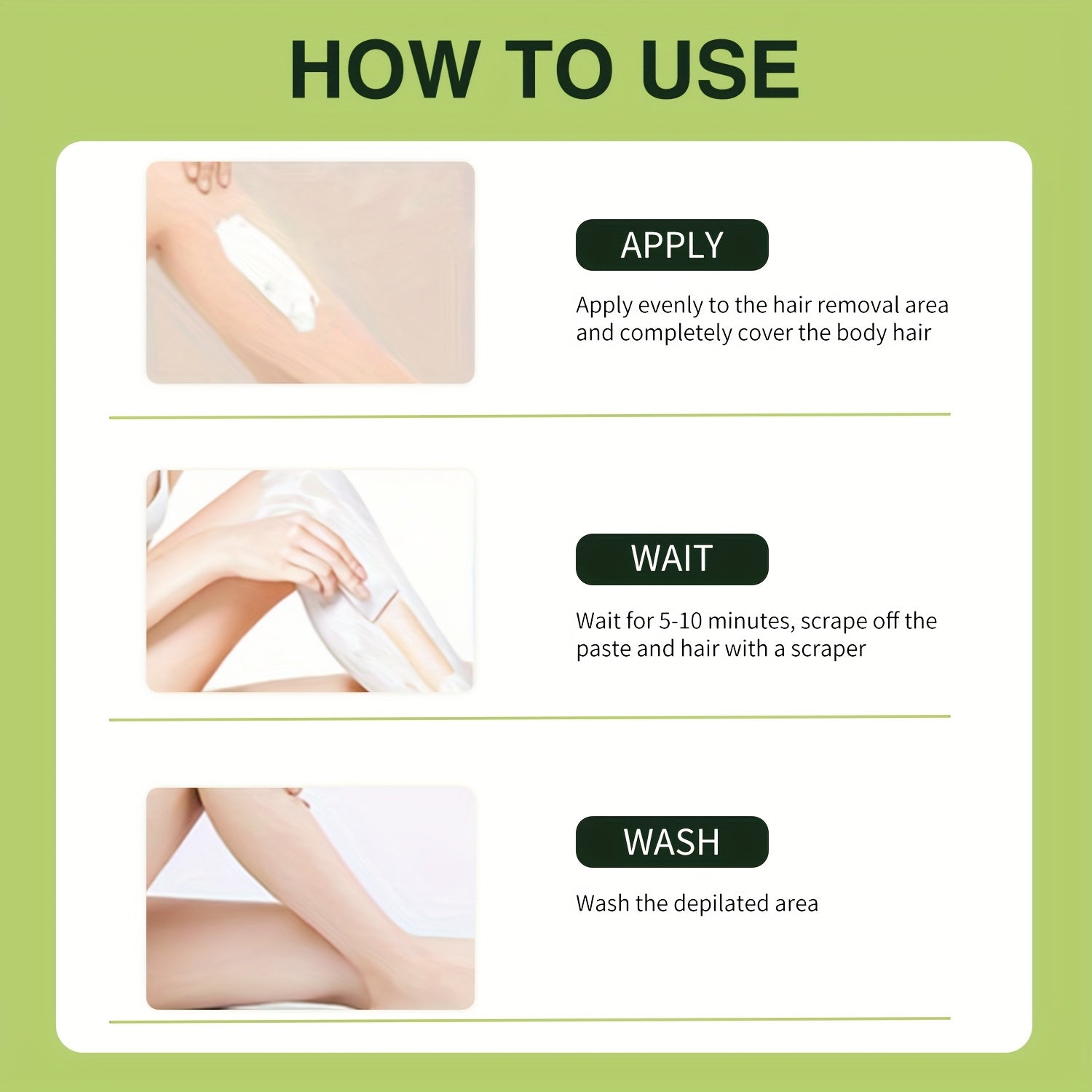 HOW TO USE

APPLY

Apply evenly to the hair removal area and completely cover the body hair

WAIT

Wait for 5-10 minutes, scrape off the paste and hair with a scraper

WASH

Wash the depilated area