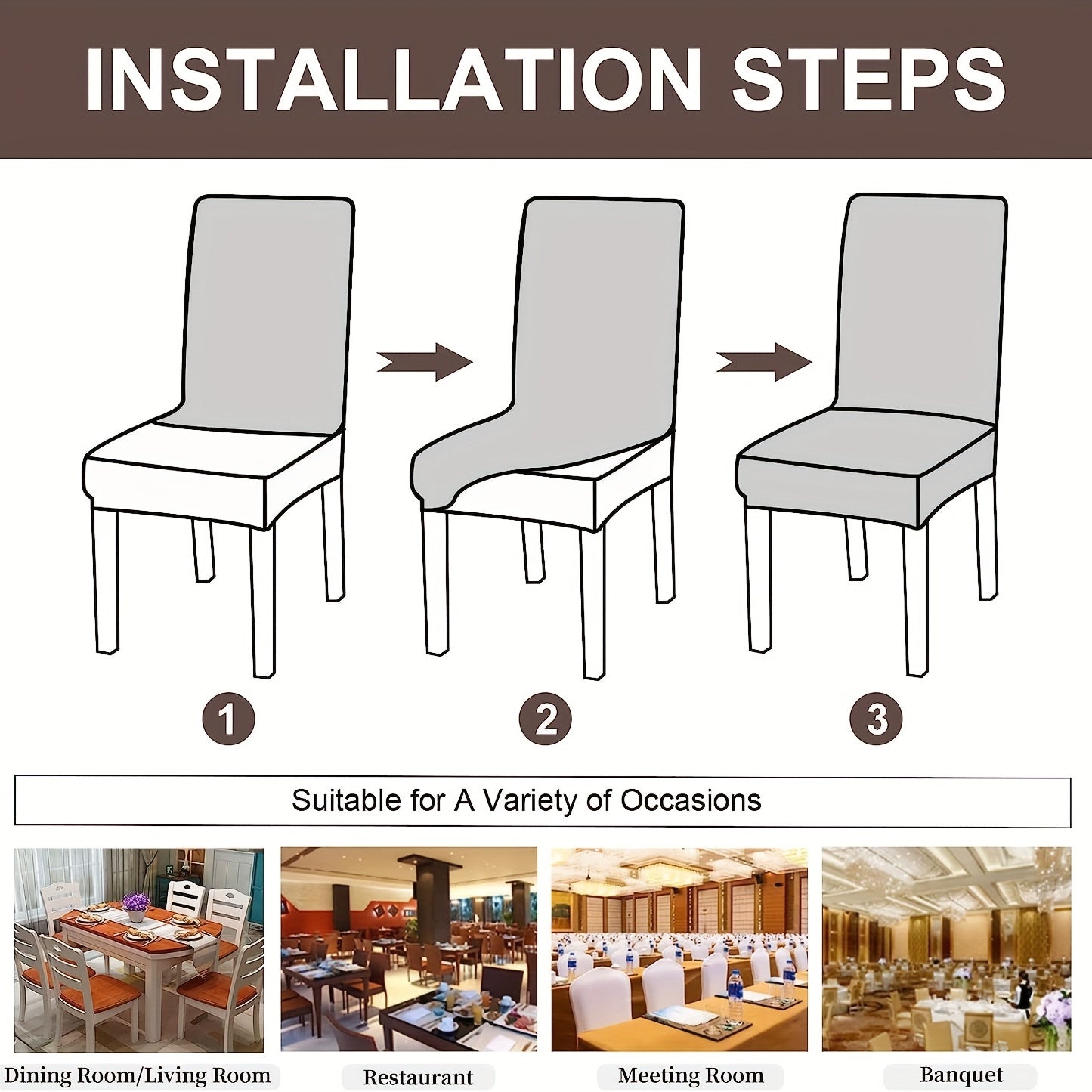 INSTALLATION STEPS

1

2

3

Suitable for A Variety of Occasions

Dining Room/Living Room

Restaurant

Meeting Room

Banquet