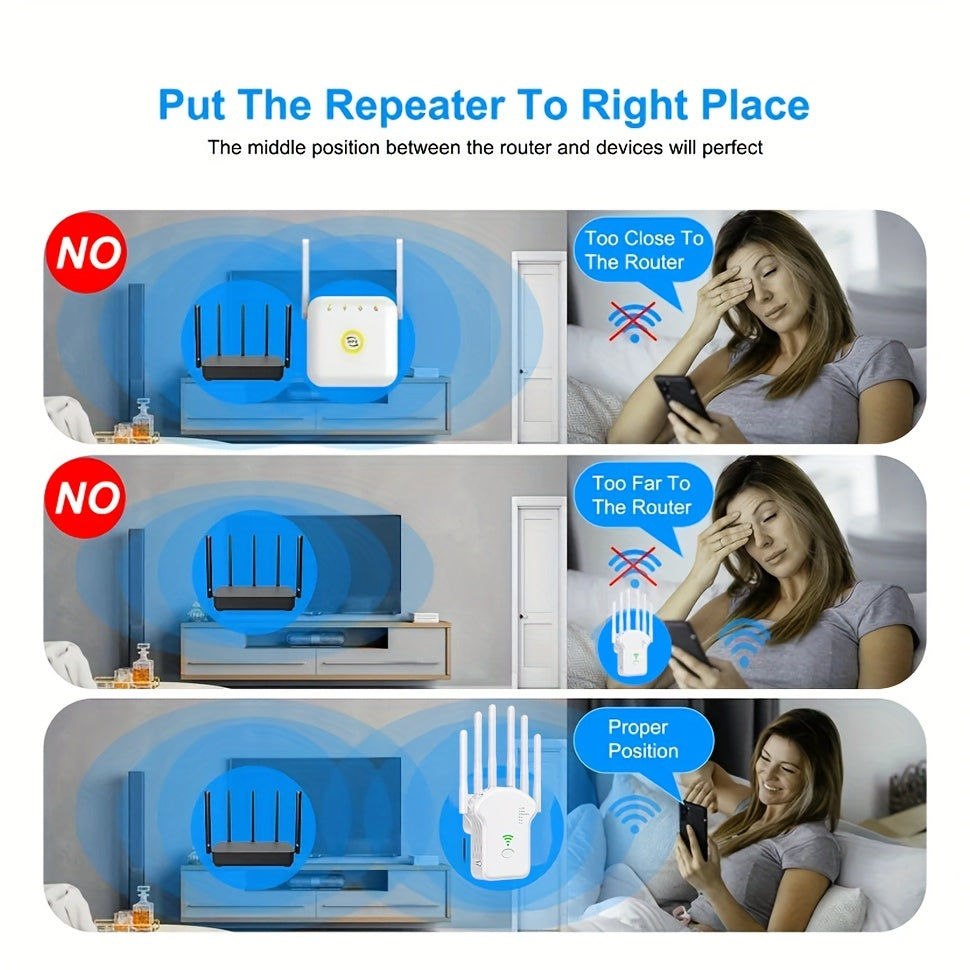 Put The Repeater To Right Place

The middle position between the router and devices will perfect

NO

Too Close To The Router

NO

Too Far To The Router

Proper Position