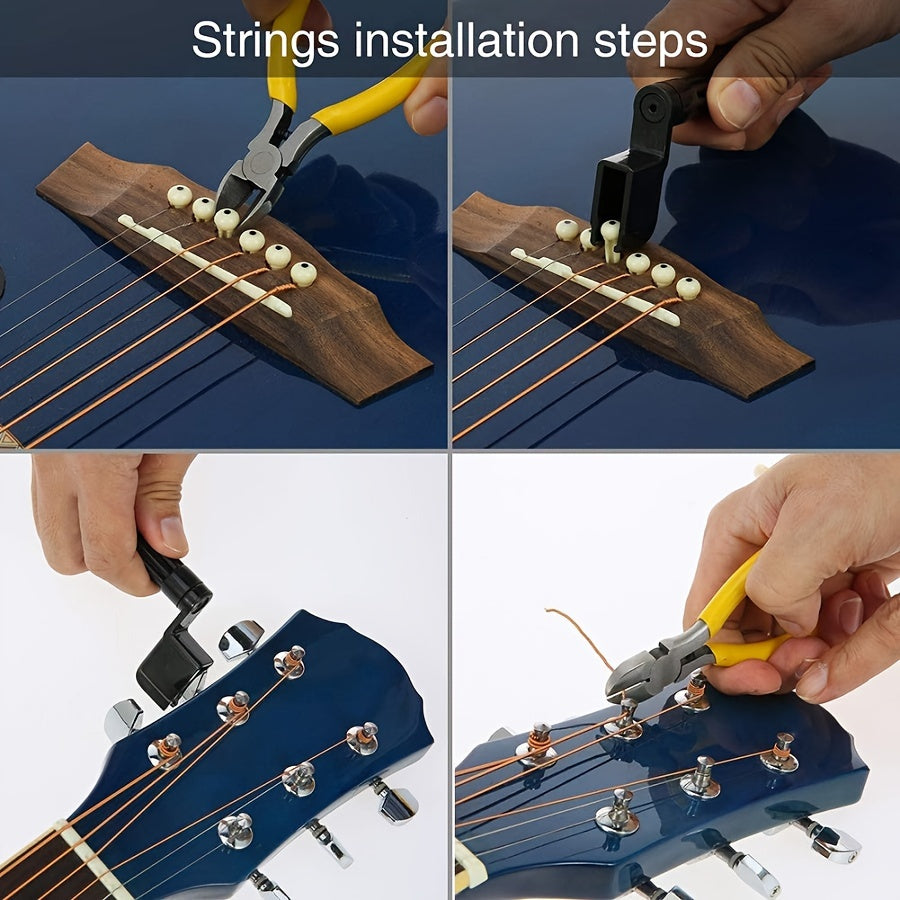 Strings installation steps