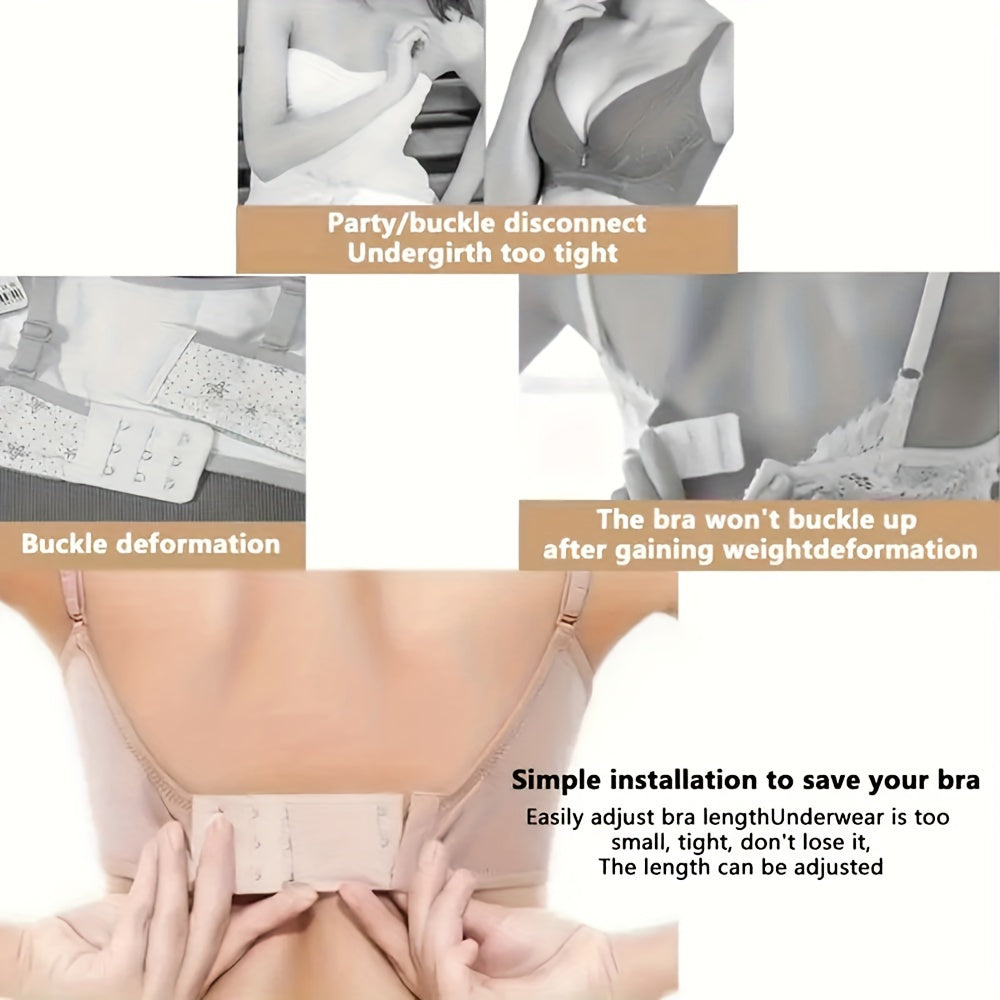 Party/buckle disconnect
Undergirth too tight

Buckle deformation

The bra won't buckle up after gaining weightdeformation

Simple installation to save your bra

Easily adjust bra lengthUnderwear is too small, tight, don't lose it,
The length can be adjusted