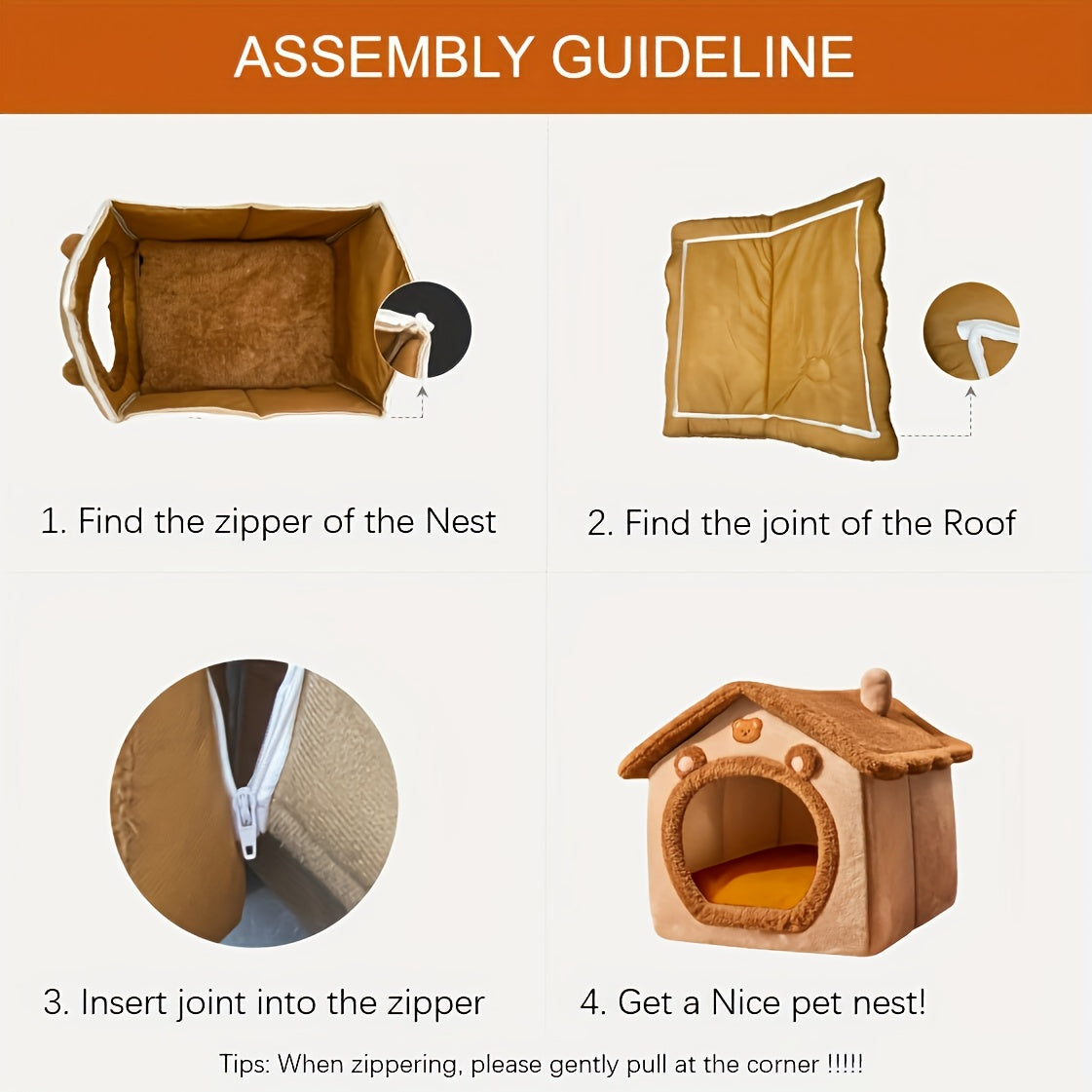 ASSEMBLY GUIDELINE

1. Find the zipper of the Nest

2. Find the joint of the Roof

3. Insert joint into the zipper

4. Get a Nice pet nest!

Tips: When zippering, please gently pull at the corner !!!!!