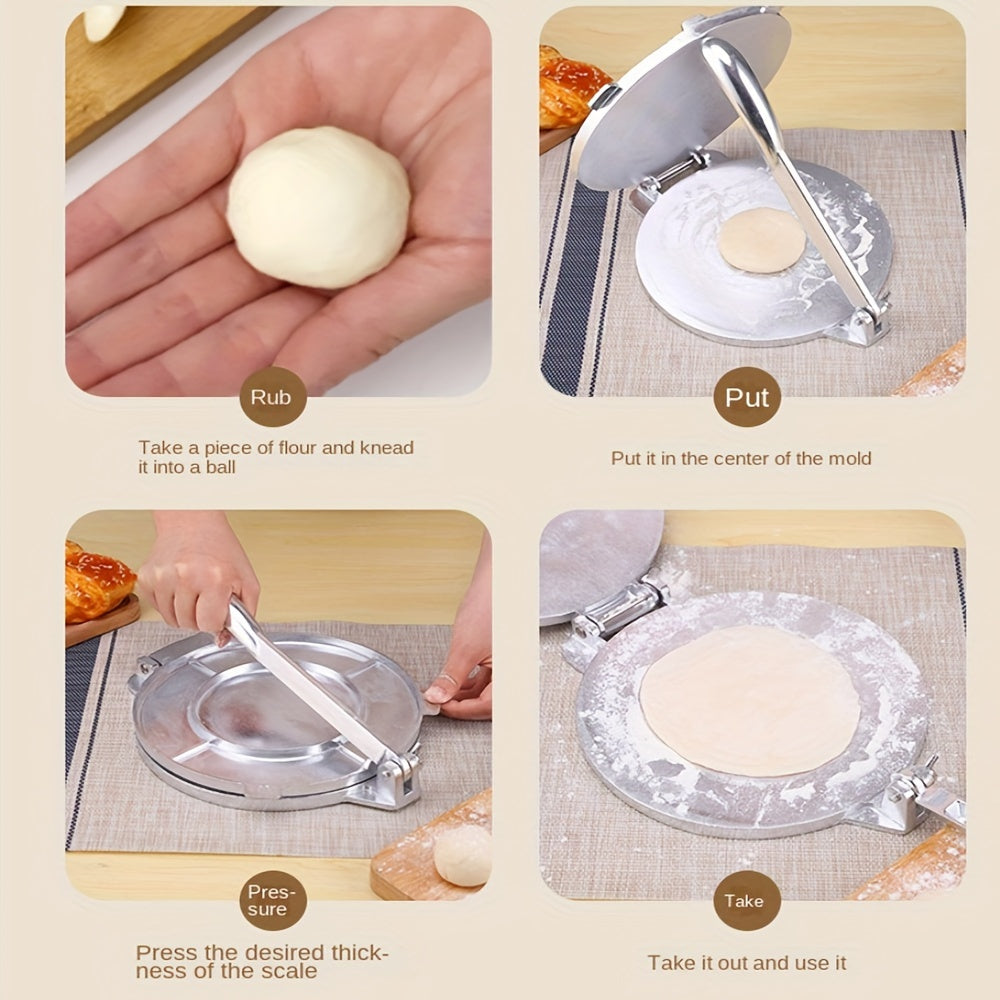 Rub

Take a piece of flour and knead it into a ball

Put

Put it in the center of the mold

Pressure

Press the desired thickness of the scale

Take

Take it out and use it