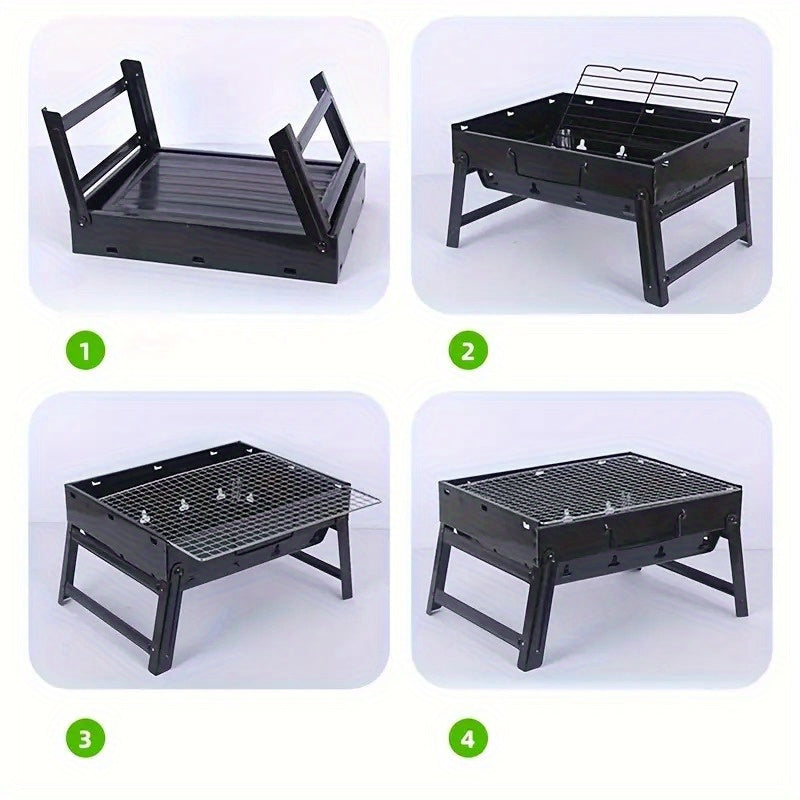 1

2

3

4