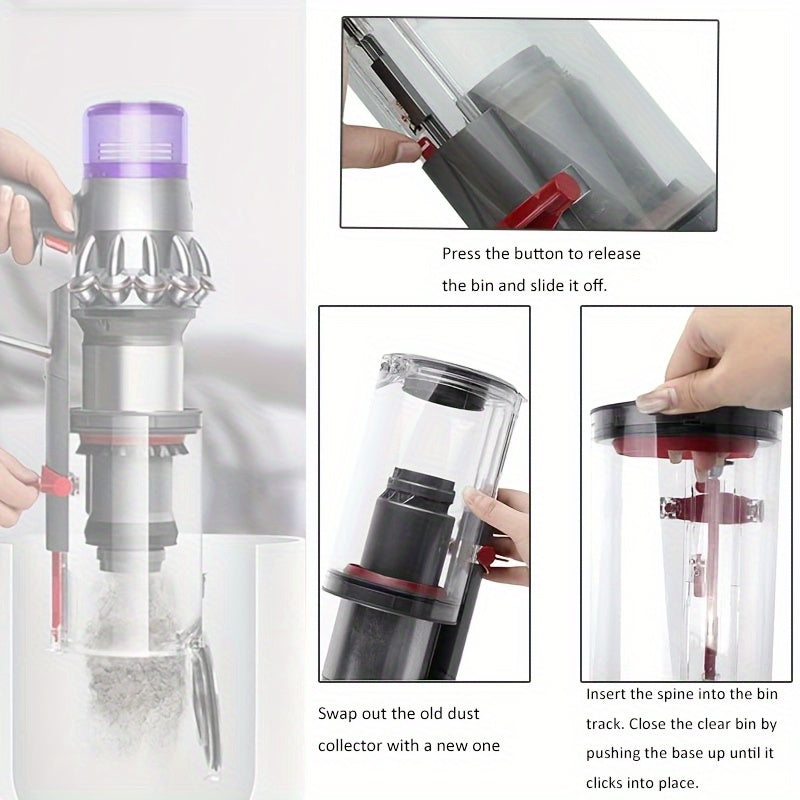 Press the button to release the bin and slide it off.

Swap out the old dust collector with a new one

Insert the spine into the bin track. Close the clear bin by pushing the base up until it clicks into place.