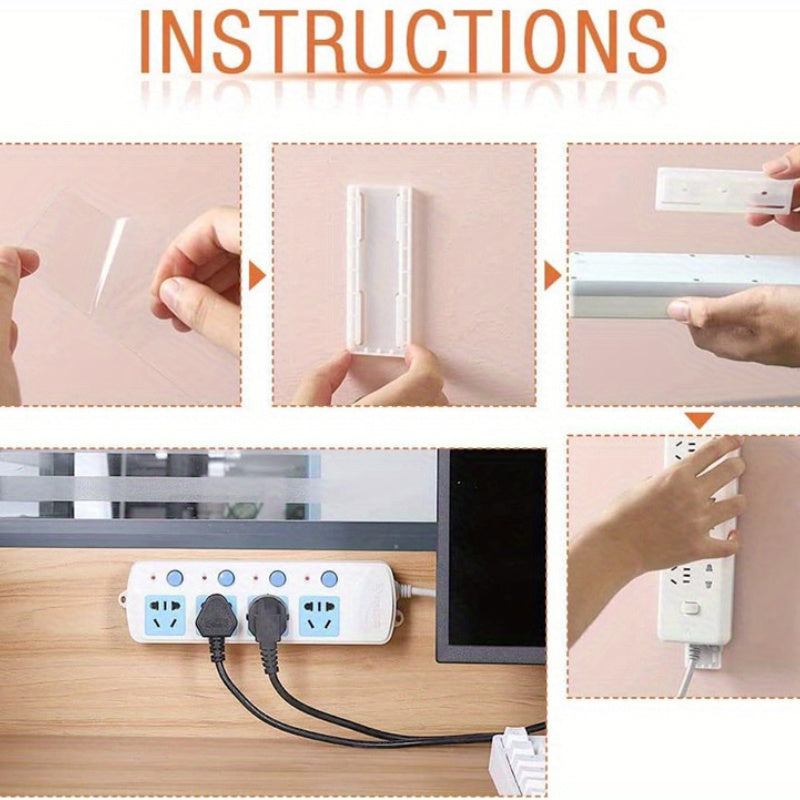 INSTRUCTIONS