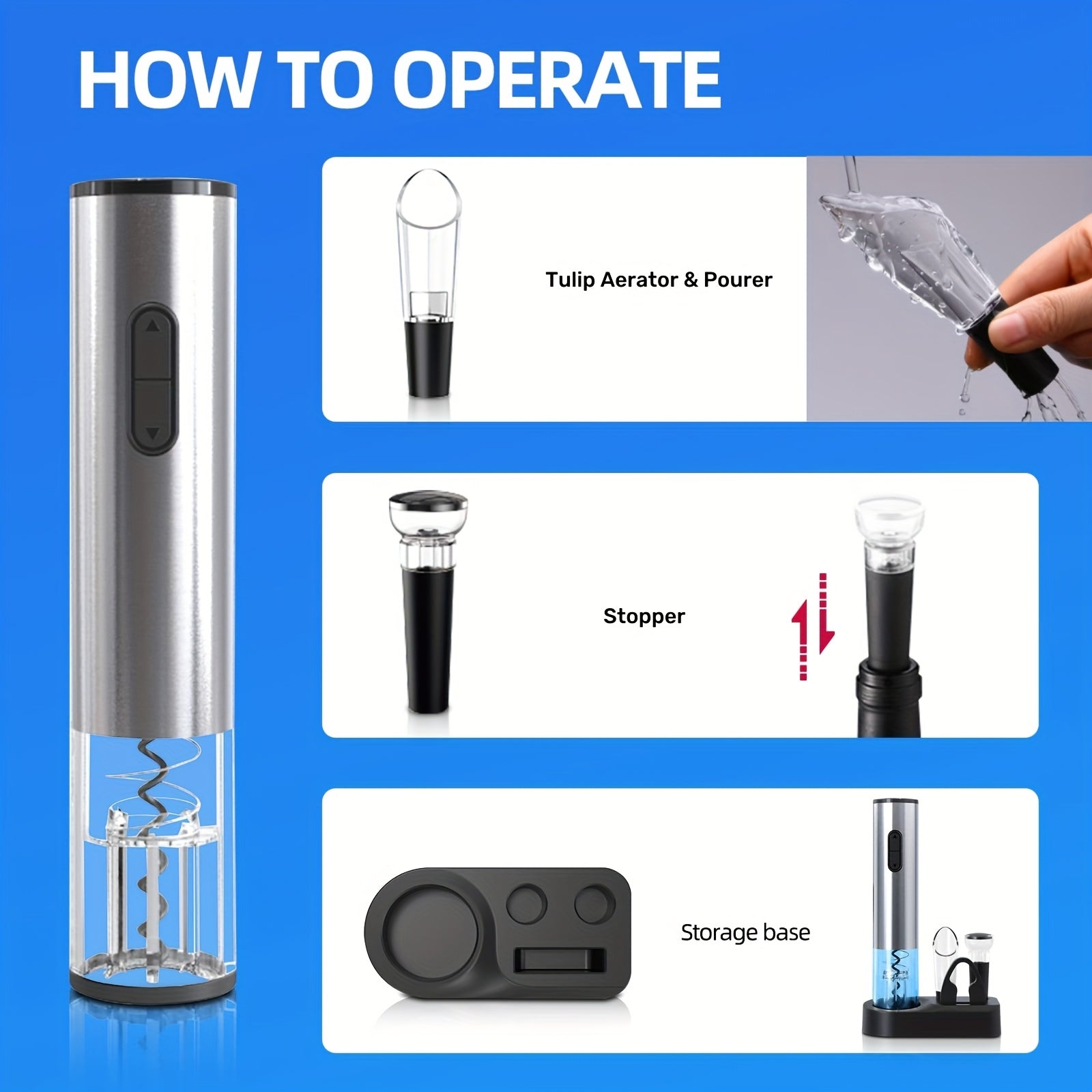 HOW TO OPERATE

Tulip Aerator & Pourer

Stopper

Storage base