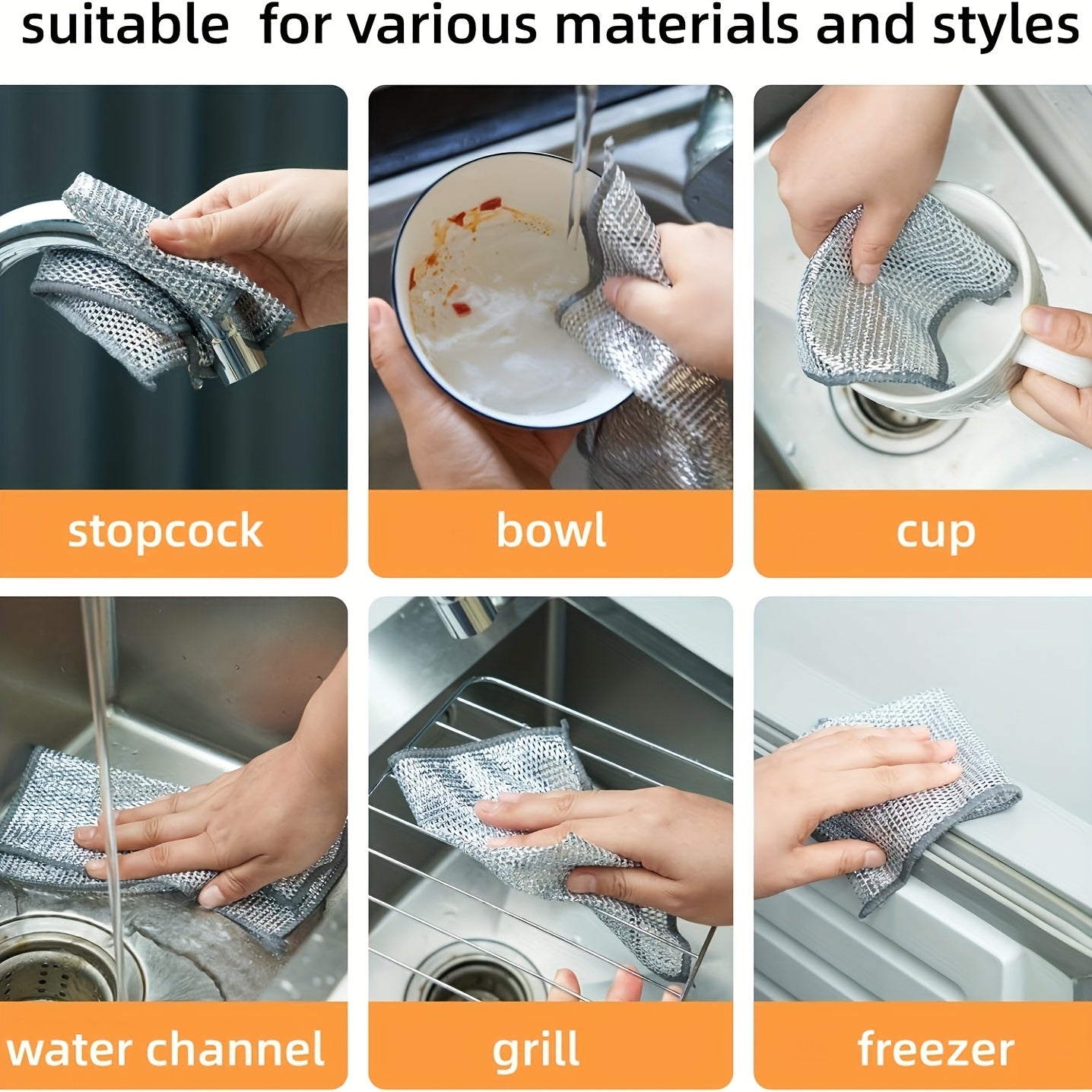 suitable for various materials and styles

stopcock

bowl

cup

water channel

grill

freezer