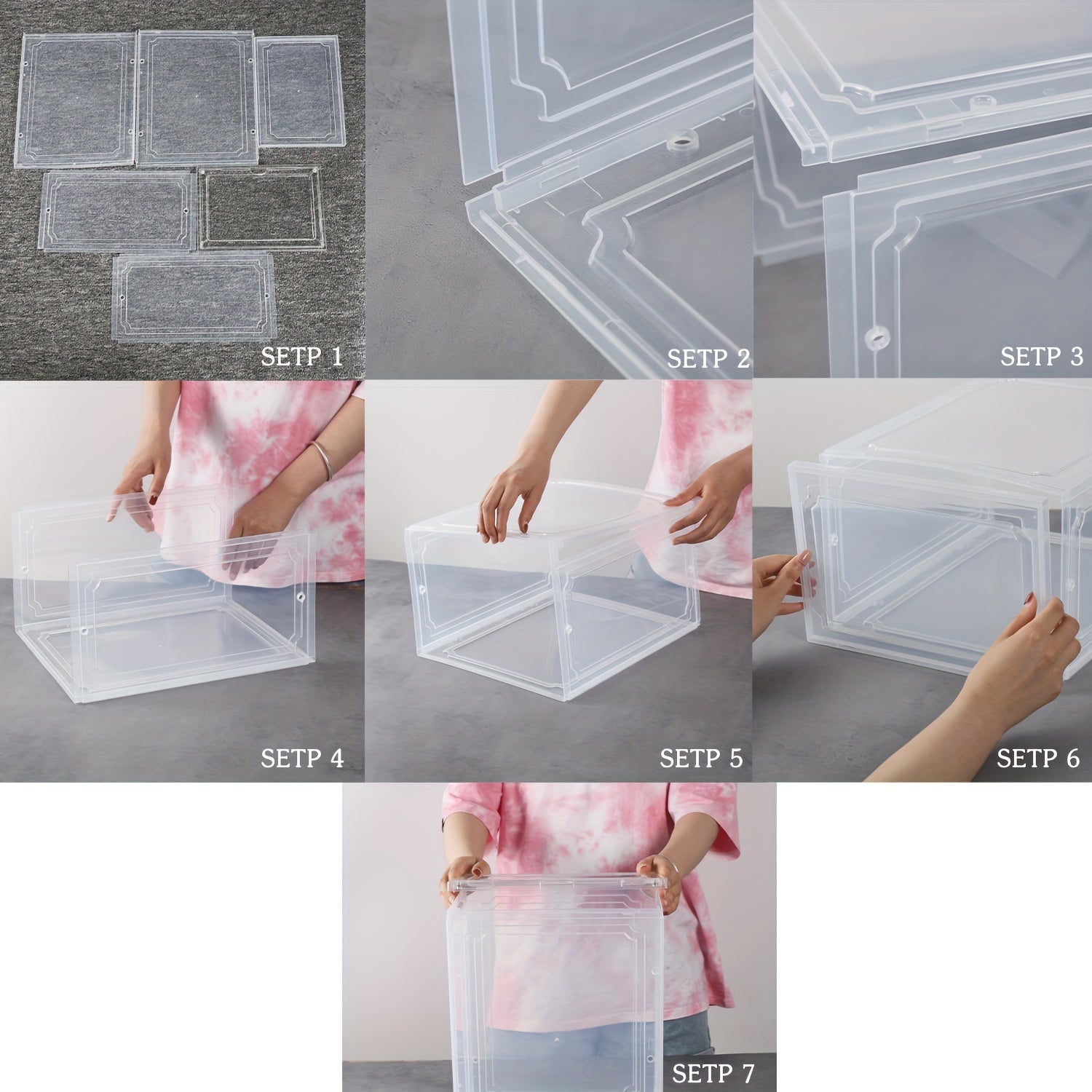 SETP 1

SETP 2

SETP 3

SETP 4

SETP 5

SETP 6

SETP 7