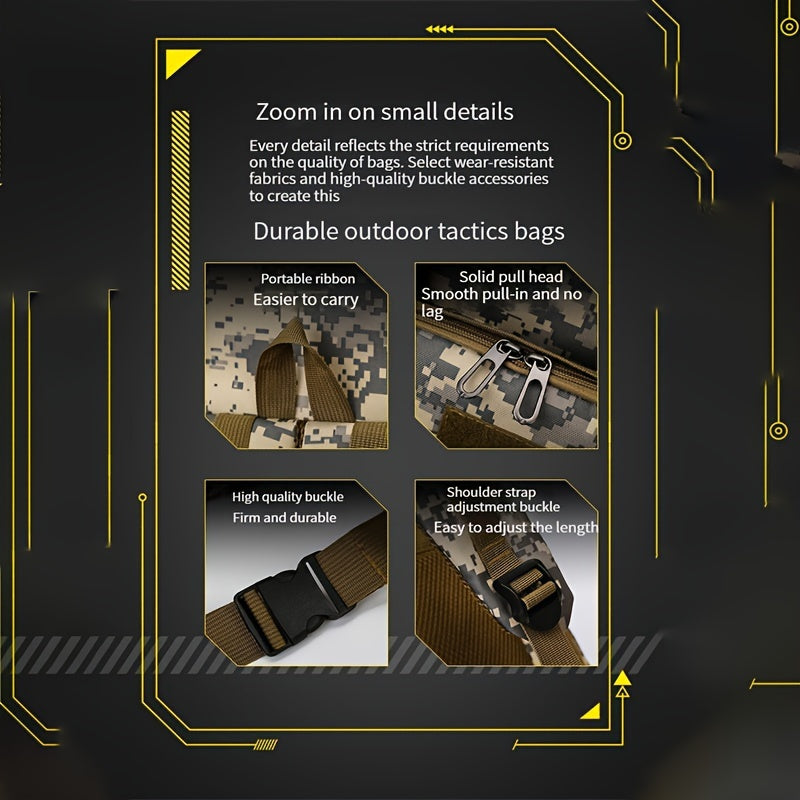 Zoom in on small details

Every detail reflects the strict requirements on the quality of bags. Select wear-resistant fabrics and high-quality buckle accessories to create this

Durable outdoor tactics bags

Portable ribbon
Easier to carry

Solid pull head
Smooth pull-in and no lag

High quality buckle
Firm and durable

Shoulder strap adjustment buckle
Easy to adjust the length