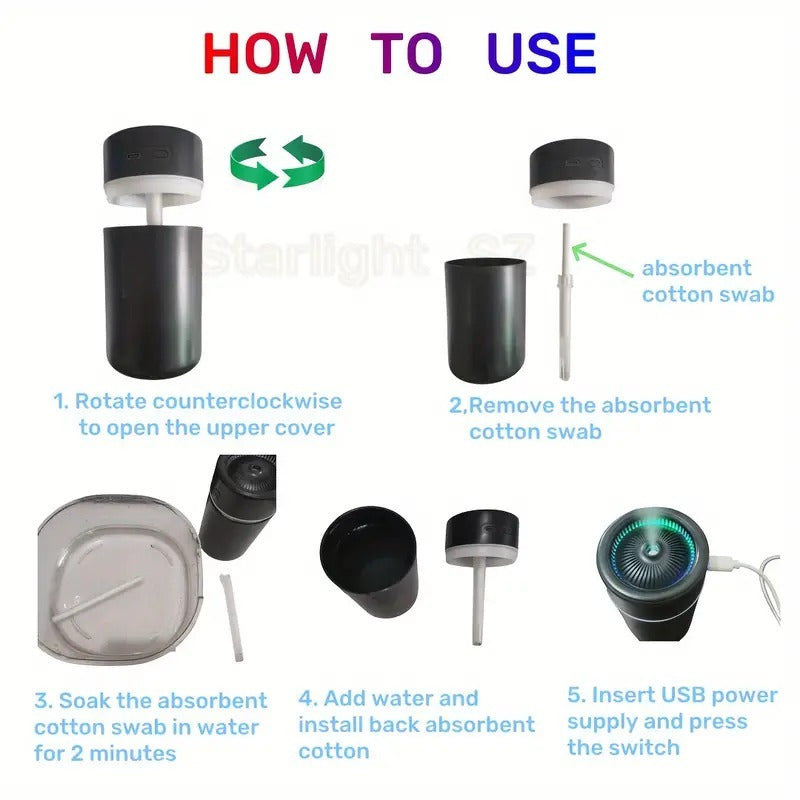 HOW TO USE

Starlight SZ

absorbent cotton swab

1. Rotate counterclockwise to open the upper cover

2,Remove the absorbent cotton swab

3. Soak the absorbent cotton swab in water for 2 minutes

4. Add water and install back absorbent cotton

5. Insert USB power supply and press the switch