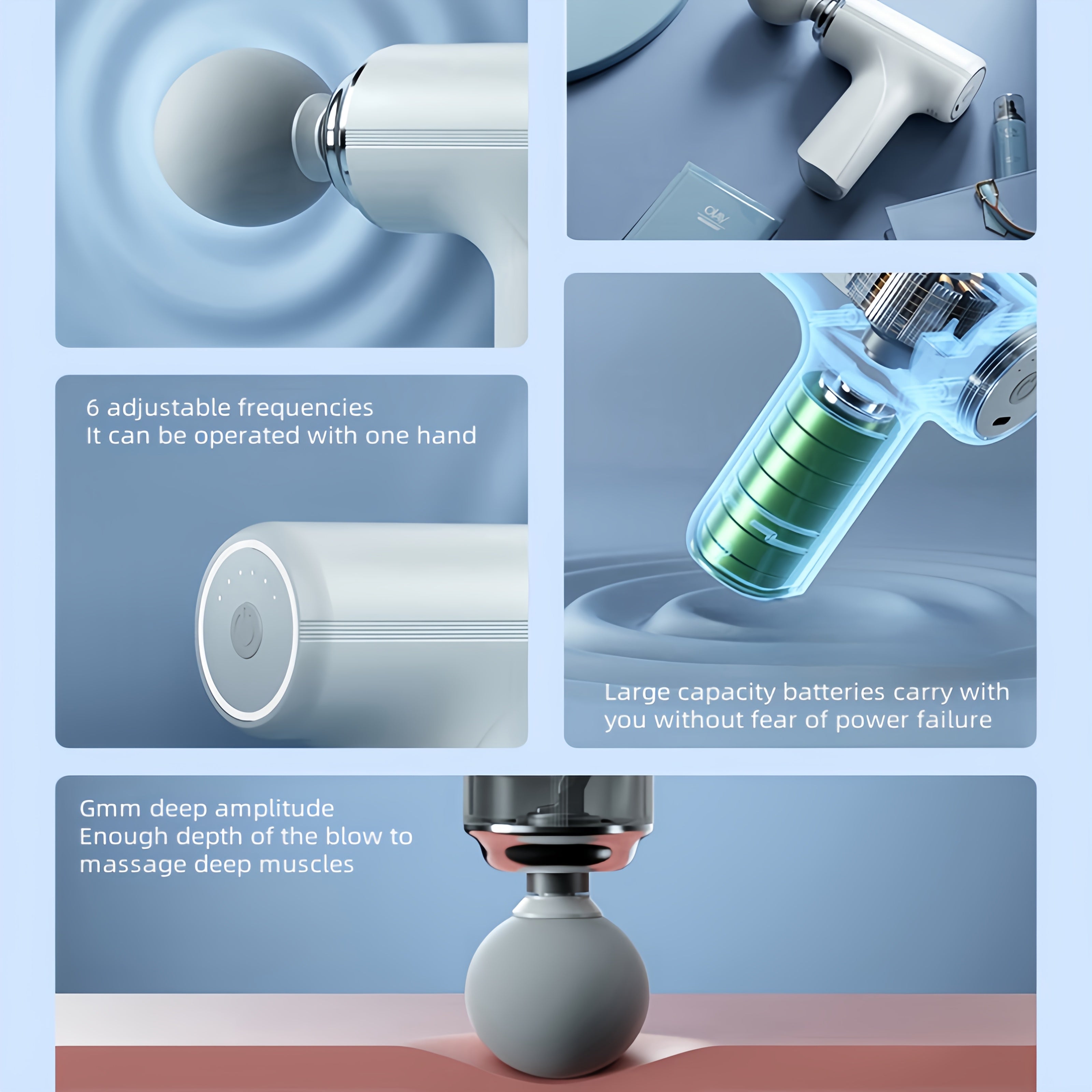 OLAY

6 adjustable frequencies
It can be operated with one hand

Large capacity batteries carry with you without fear of power failure

Gmm deep amplitude
Enough depth of the blow to massage deep muscles