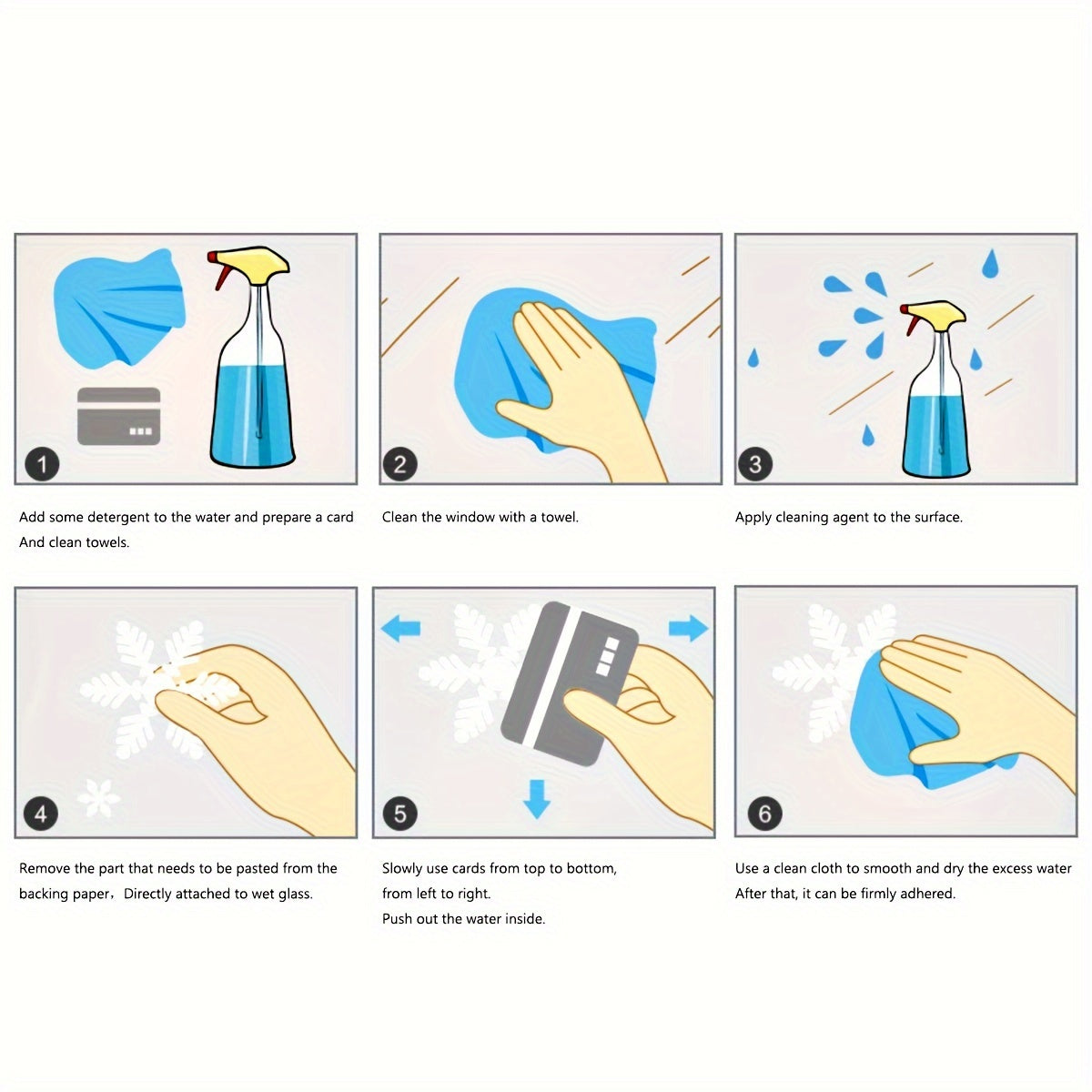 1

Add some detergent to the water and prepare a card
And clean towels.

2

Clean the window with a towel.

3

Apply cleaning agent to the surface.

4

Remove the part that needs to be pasted from the backing paper，Directly attached to wet glass.

5

Slowly use cards from top to bottom,
from left to right.
Push out the water inside.

6

Use a clean cloth to smooth and dry the excess water
After that, it can be firmly adhered.