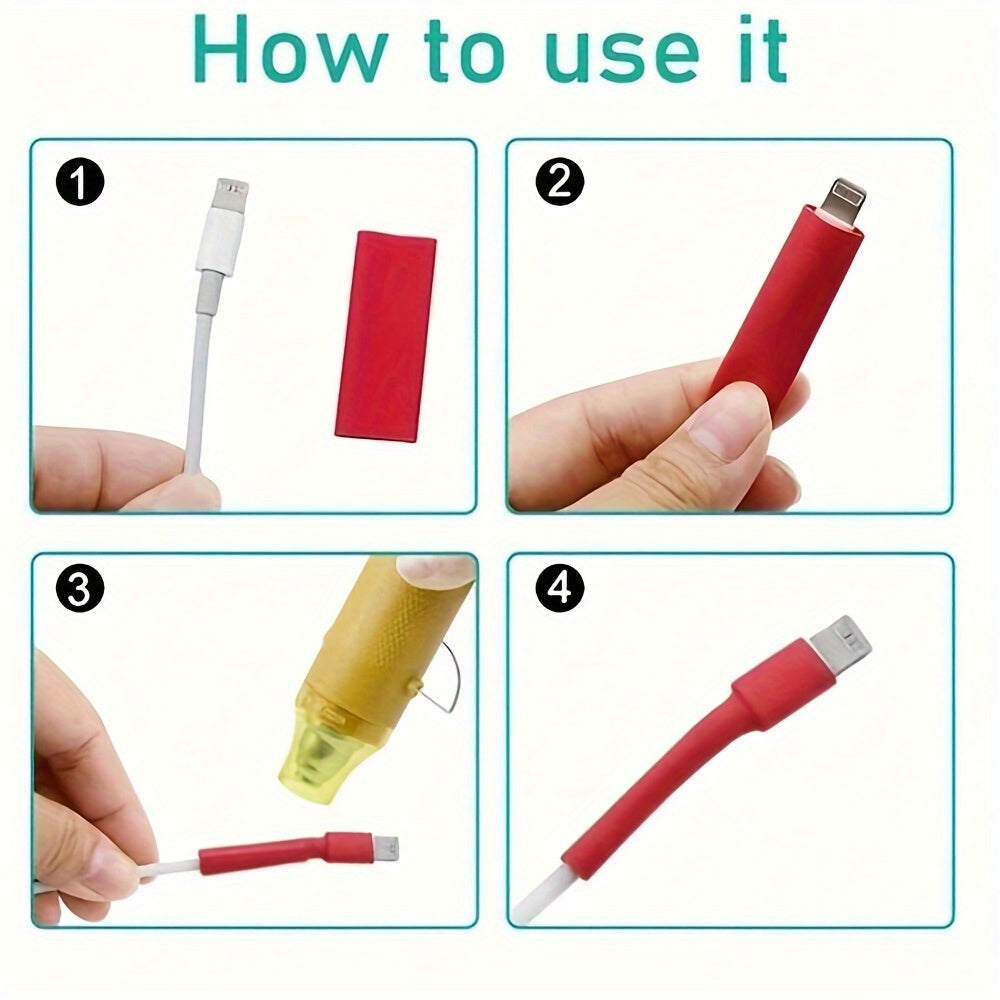 How to use it

1

2

3

4