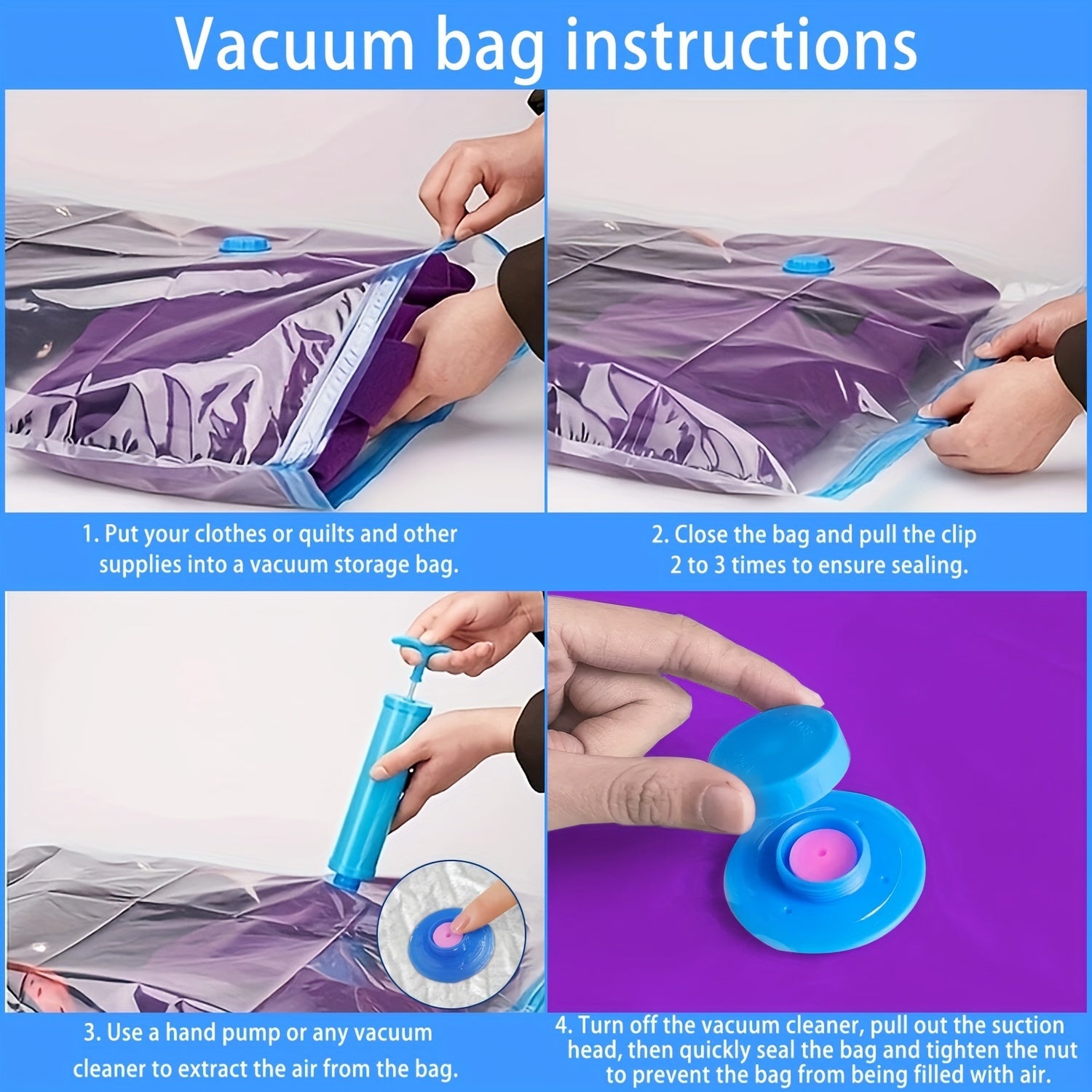 Vacuum bag instructions

1. Put your clothes or quilts and other supplies into a vacuum storage bag.

2. Close the bag and pull the clip 2 to 3 times to ensure sealing.

3. Use a hand pump or any vacuum cleaner to extract the air from the bag.

4. Turn off the vacuum cleaner, pull out the suction head, then quickly seal the bag and tighten the nut to prevent the bag from being filled with air.