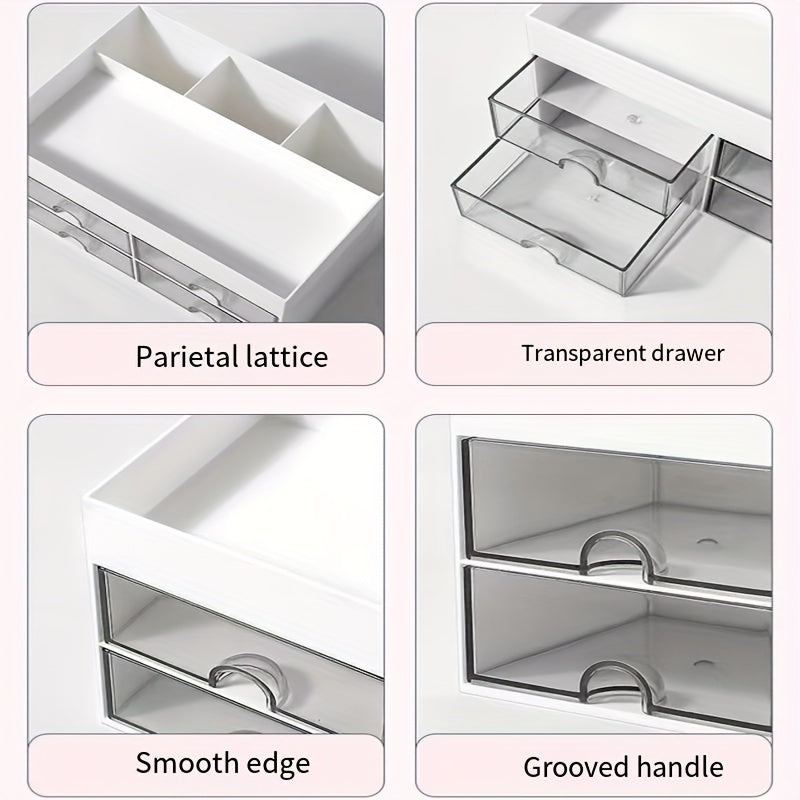 Parietal lattice

Transparent drawer

Smooth edge

Grooved handle