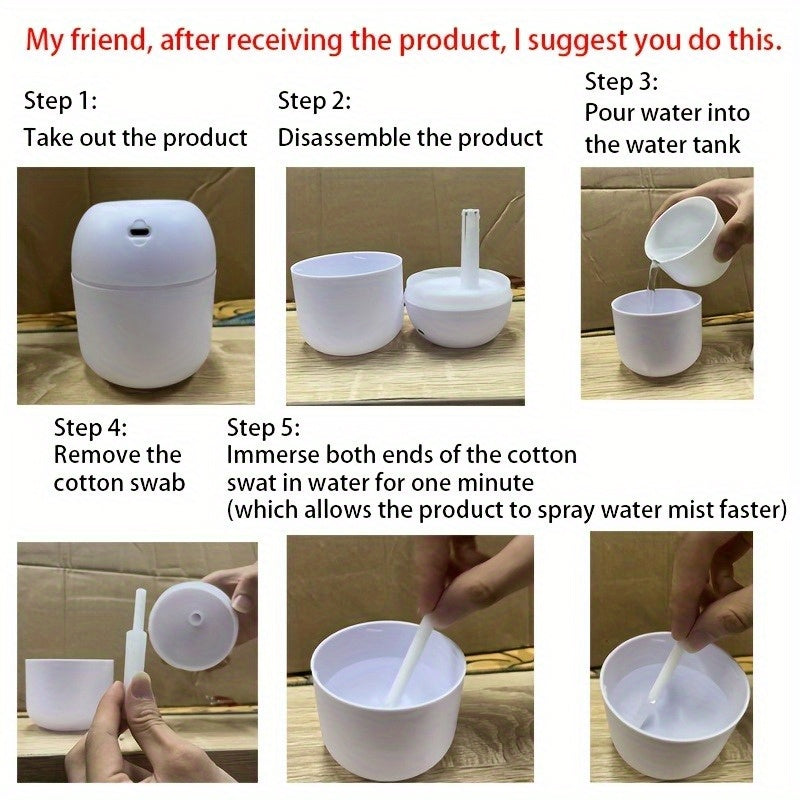 My friend, after receiving the product, I suggest you do this.

Step 1:
Take out the product

Step 2:
Disassemble the product

Step 3:
Pour water into the water tank

Step 4:
Remove the cotton swab

Step 5:
Immerse both ends of the cotton swat in water for one minute (which allows the product to spray water mist faster)