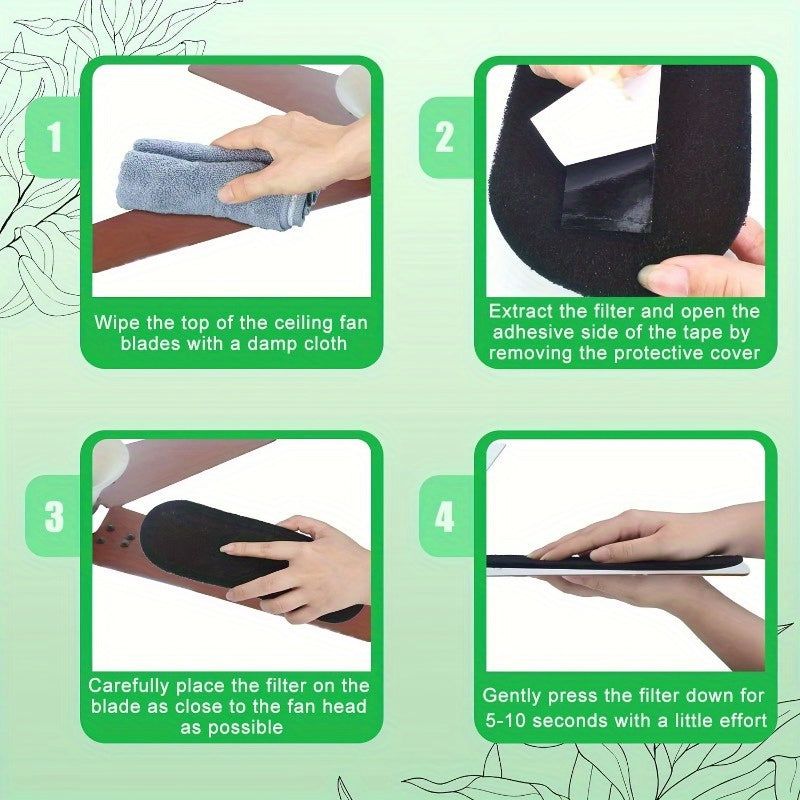 1

Wipe the top of the ceiling fan blades with a damp cloth

2

Extract the filter and open the adhesive side of the tape by removing the protective cover

3

Carefully place the filter on the blade as close to the fan head as possible

4

Gently press the filter down for 5-10 seconds with a little effort