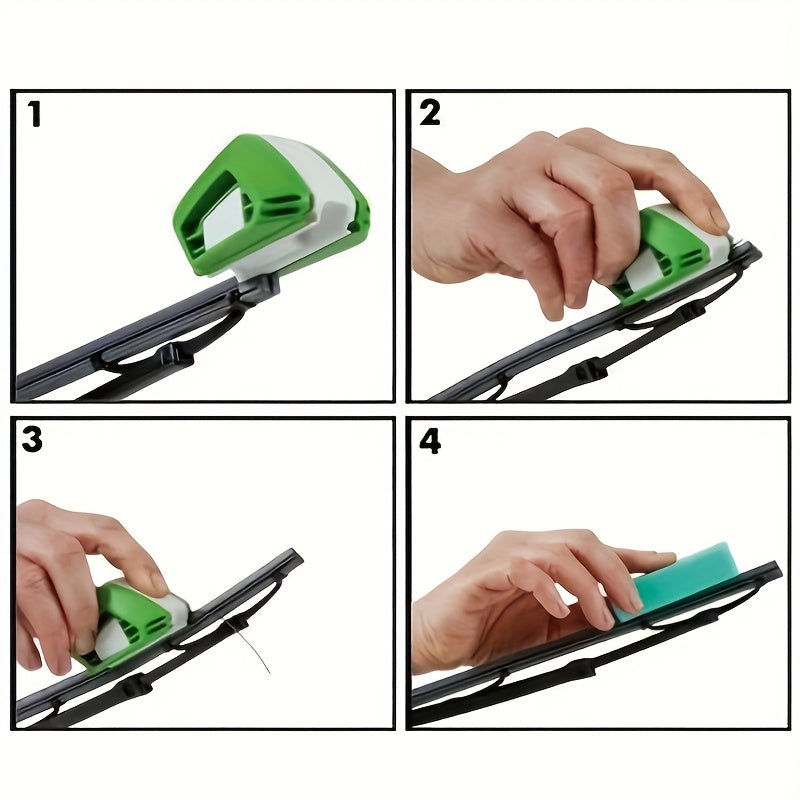 1

2

3

4