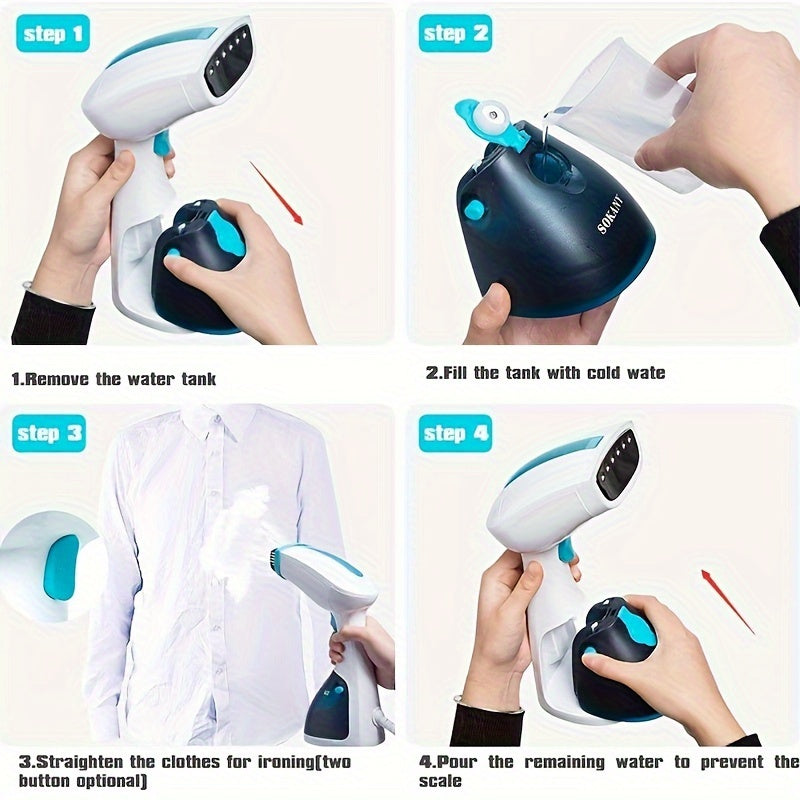 step 1

1.Remove the water tank

step 2

SOKANY

2.Fill the tank with cold wate

step 3

3.Straighten the clothes for ironing(two button optional)

step 4

4.Pour the remaining water to prevent the scale