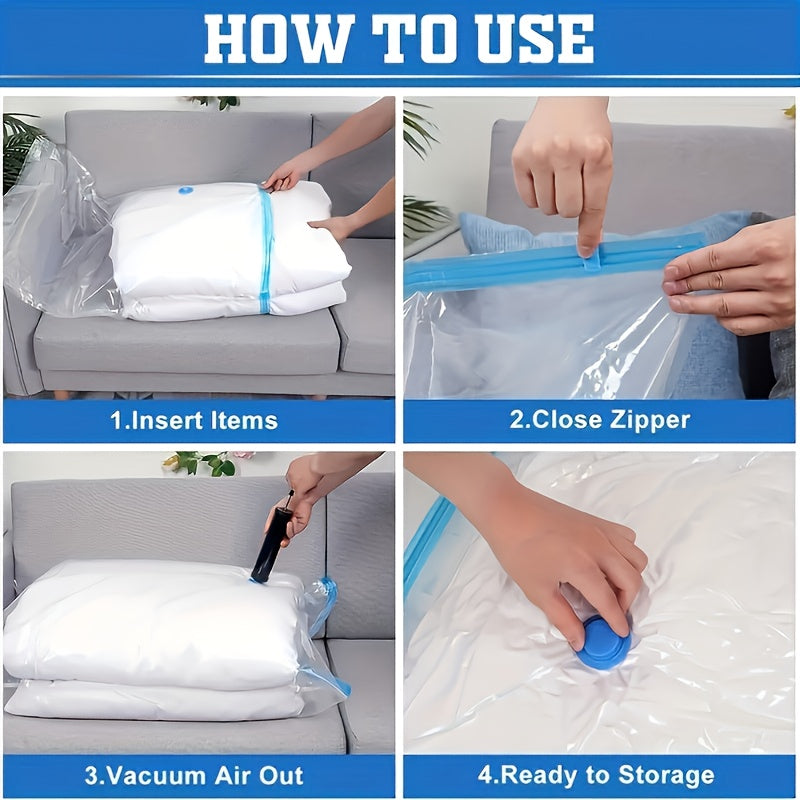 HOW TO USE

1.Insert Items

2.Close Zipper

3.Vacuum Air Out

4.Ready to Storage