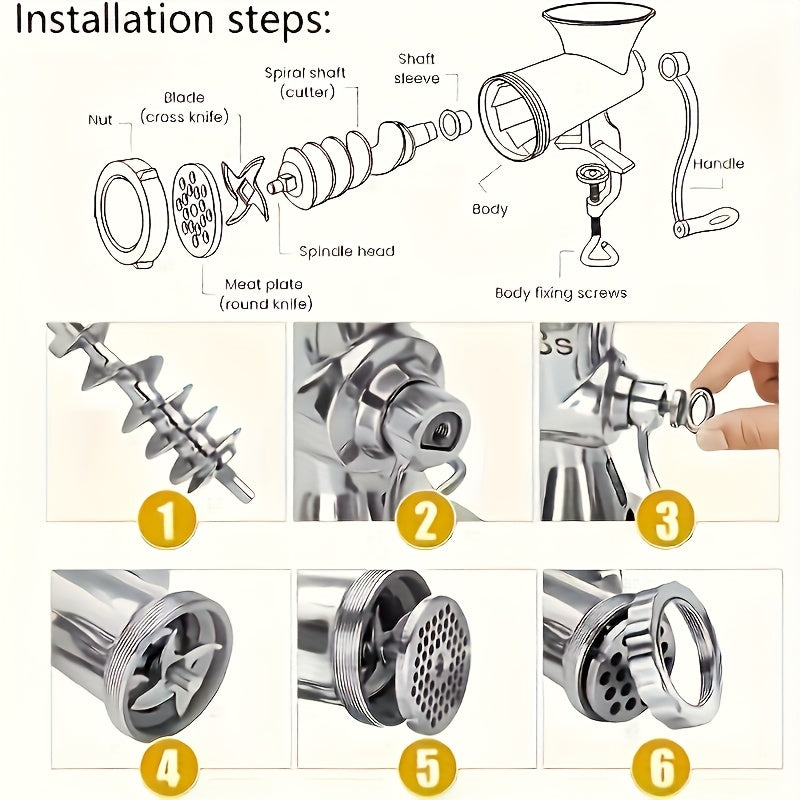 Installation steps:

Nut

Blade
(cross knife)

Spiral shaft
(cutter)

Shaft
sleeve

Handle

Body

Spindle head

Meat plate
(round knife)

Body fixing screws

SS

1

2

3

4

5

6